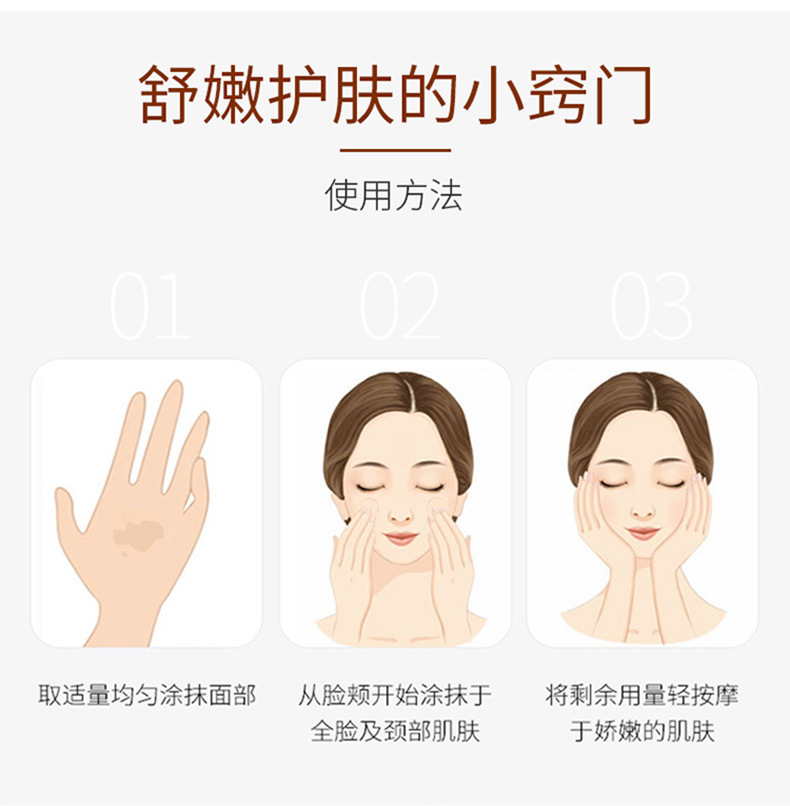 舒嫩护肤的小窍门

使用方法

01

02

03

取适量均匀涂抹面部

从脸颊开始涂抹于全脸及颈部肌肤

将剩余用量轻按摩于娇嫩的肌肤