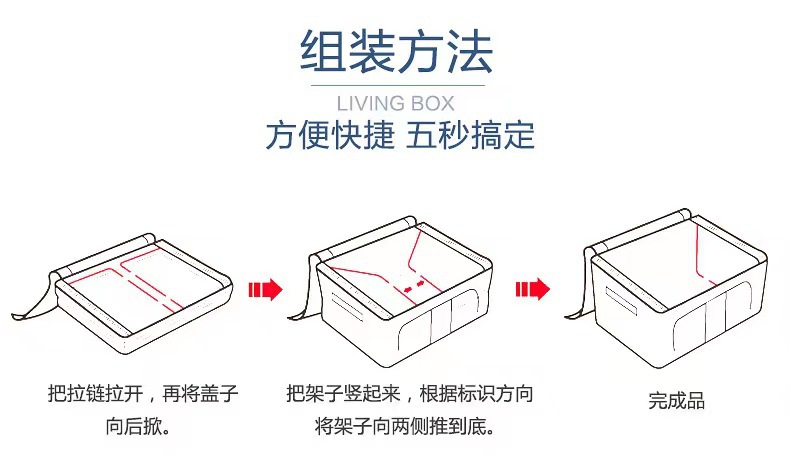 组装方法

LIVING BOX

方便快捷 五秒搞定

把拉链拉开，再将盖子向后掀。

把架子竖起来，根据标识方向将架子向两侧推到底。

完成品