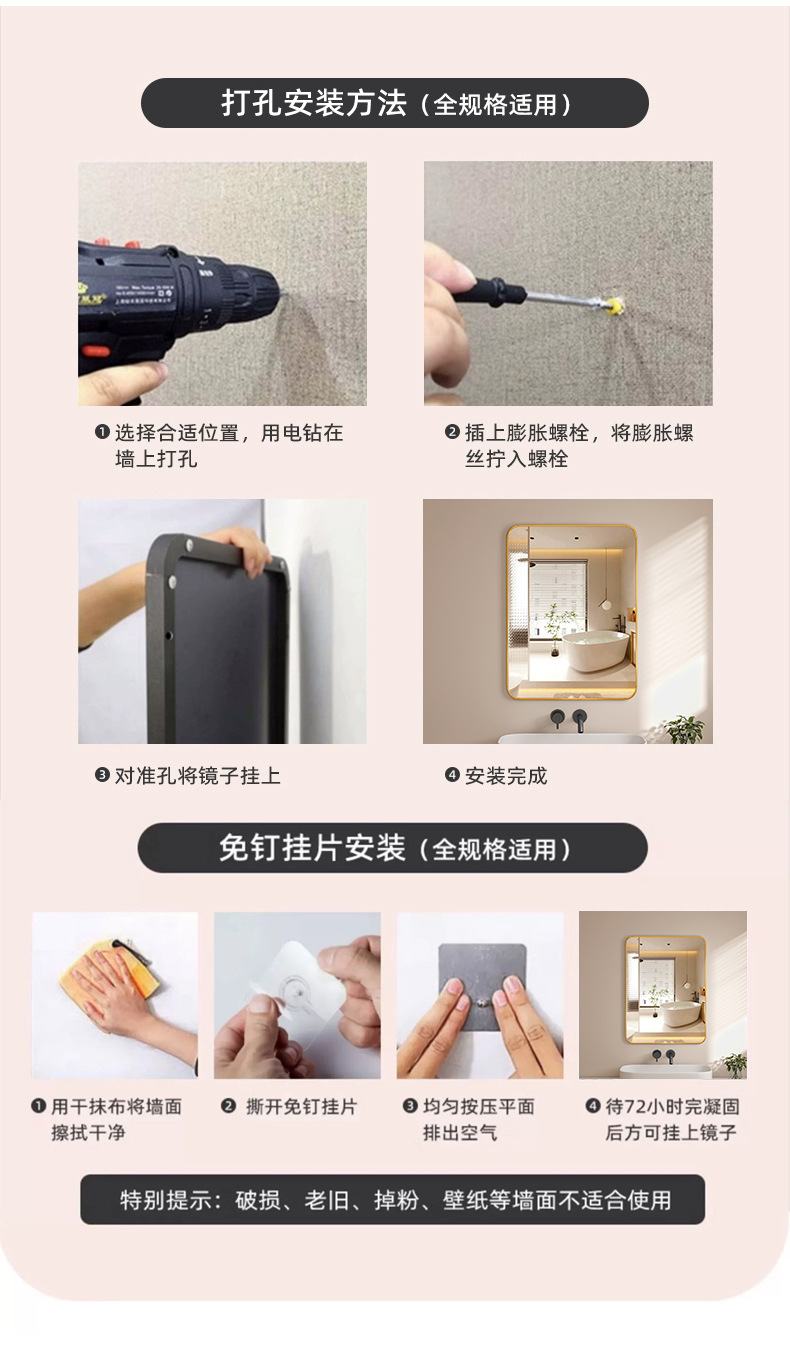 打孔安装方法（全规格适用）

❶ 选择合适位置，用电钻在墙上打孔

❷ 插上膨胀螺栓，将膨胀螺丝拧入螺栓

❸ 对准孔将镜子挂上

❹ 安装完成

免钉挂片安装（全规格适用）

❶ 用干抹布将墙面擦拭干净

❷ 撕开免钉挂片

❸ 均匀按压平面排出空气

❹ 待72小时完凝固后方可挂上镜子

特别提示：破损、老旧、掉粉、壁纸等墙面不适合使用