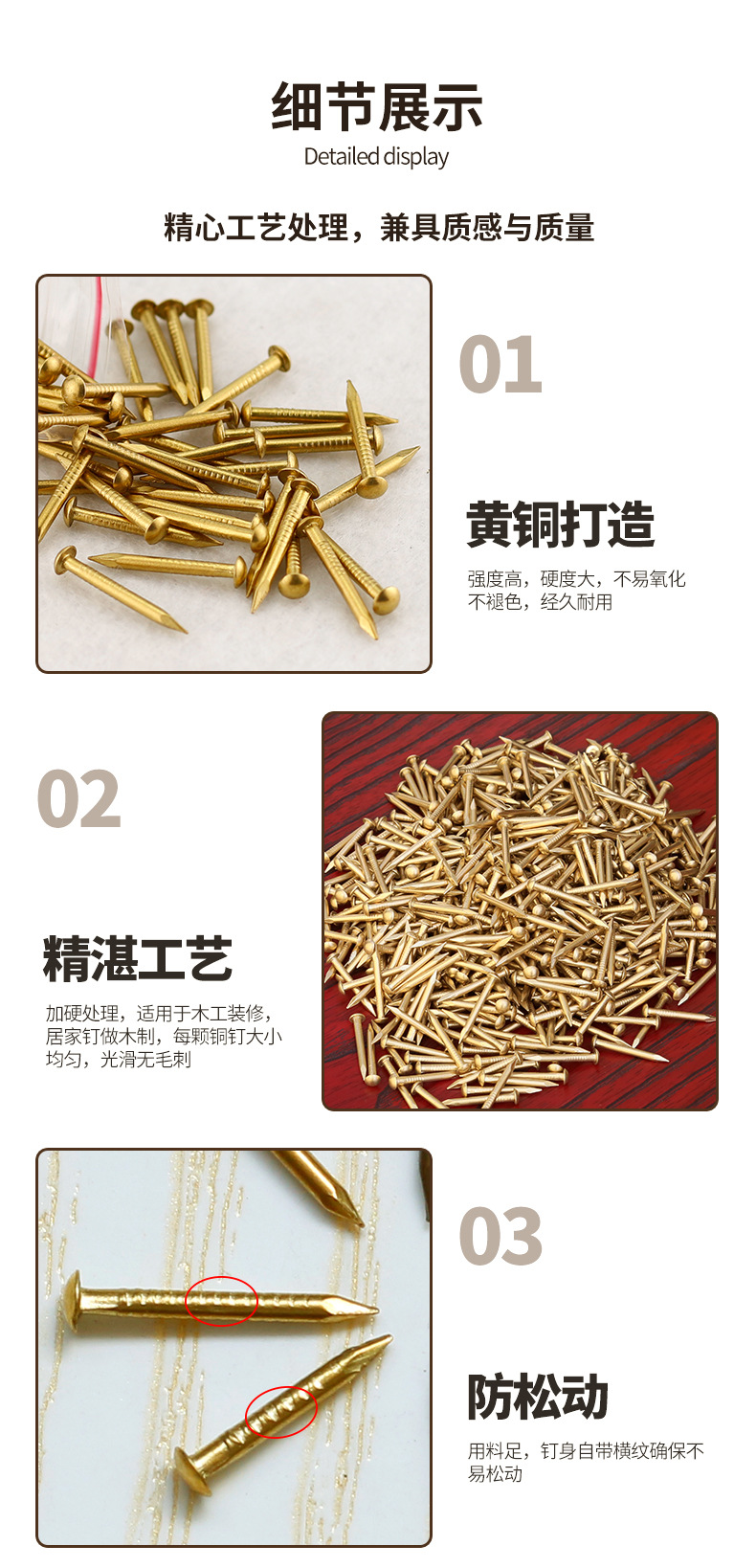 细节展示
Detailed display

精心工艺处理，兼具质感与质量

01

黄铜打造

强度高，硬度大，不易氧化不褪色，经久耐用

02

精湛工艺

加硬处理，适用于木工装修，居家钉做木制，每颗铜钉大小均匀，光滑无毛刺

03

防松动

用料足，钉身自带横纹确保不易松动