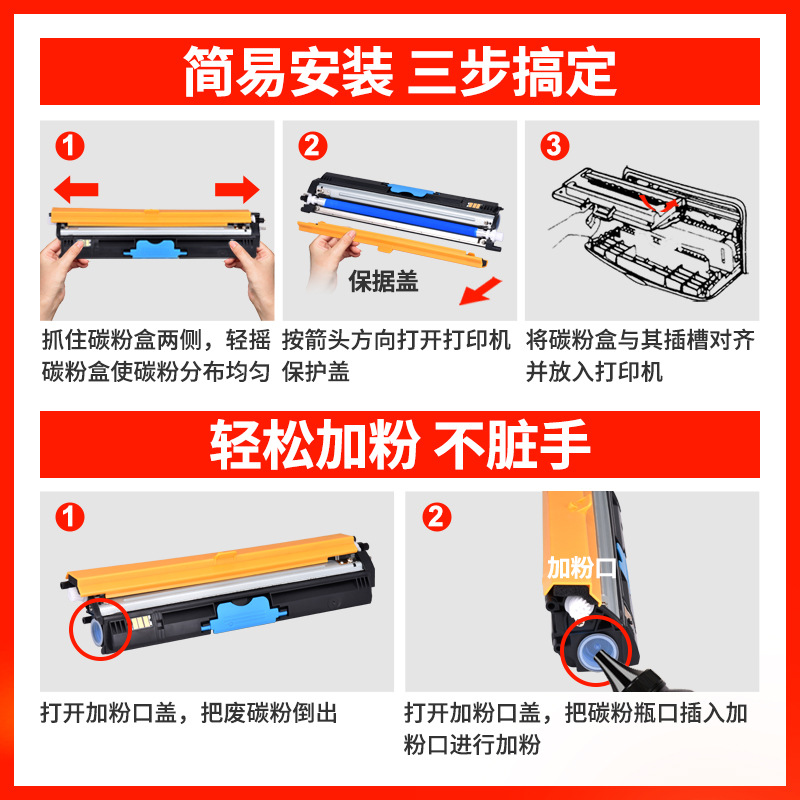 简易安装 三步搞定

1
抓住碳粉盒两侧，轻摇碳粉盒使碳粉分布均匀

2
保据盖
按箭头方向打开打印机保护盖

3
将碳粉盒与其插槽对齐并放入打印机

轻松加粉 不脏手

1
打开加粉口盖，把废碳粉倒出

2
加粉口
打开加粉口盖，把碳粉瓶口插入加粉口进行加粉