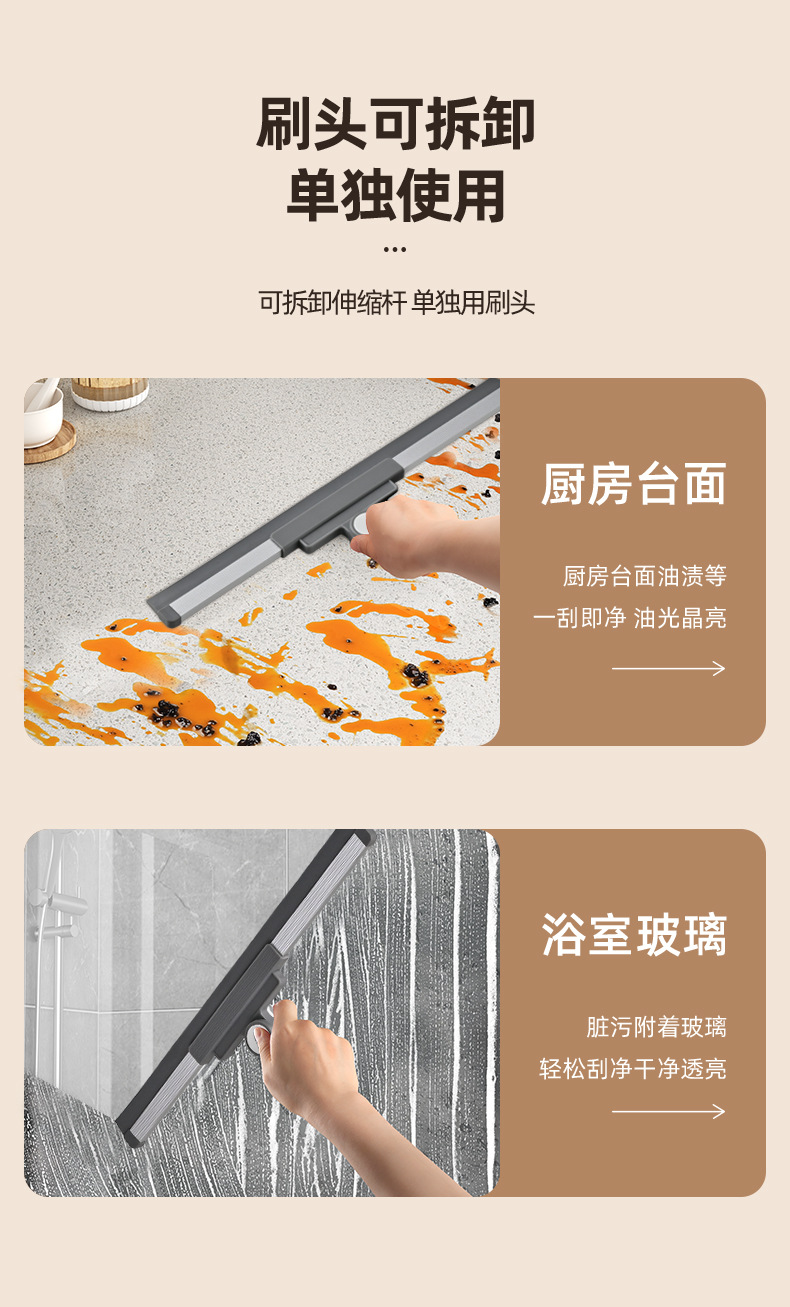 刷头可拆卸
单独使用

可拆卸伸缩杆 单独用刷头

厨房台面

厨房台面油渍等
一刮即净 油光晶亮

浴室玻璃

脏污附着玻璃
轻松刮净干净透亮