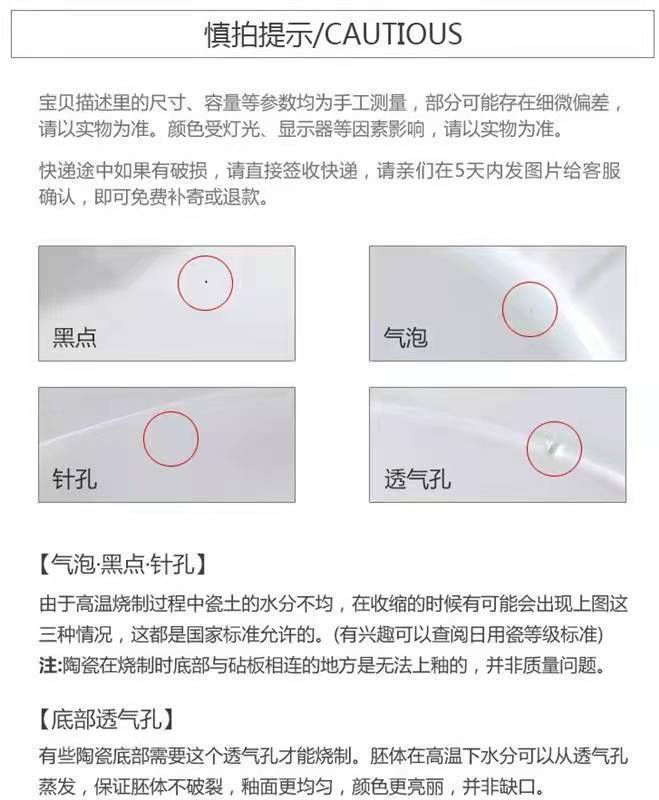 慎拍提示/CAUTIOUS

宝贝描述里的尺寸、容量等参数均为手工测量，部分可能存在细微偏差，请以实物为准。颜色受灯光、显示器等因素影响，请以实物为准。

快递途中如果有破损，请直接签收快递，请亲们在5天内发图片给客服确认，即可免费补寄或退款。

黑点

气泡

针孔

透气孔

【气泡·黑点·针孔】
由于高温烧制过程中瓷土的水分不均，在收缩的时候有可能会出现上图这三种情况，这都是国家标准允许的。(有兴趣可以查阅日用瓷等级标准)
注:陶瓷在烧制时底部与砧板相连的地方是无法上釉的，并非质量问题。

【底部透气孔】
有些陶瓷底部需要这个透气孔才能烧制。胚体在高温下水分可以从透气孔蒸发，保证胚体不破裂，釉面更均匀，颜色更亮丽，并非缺口。