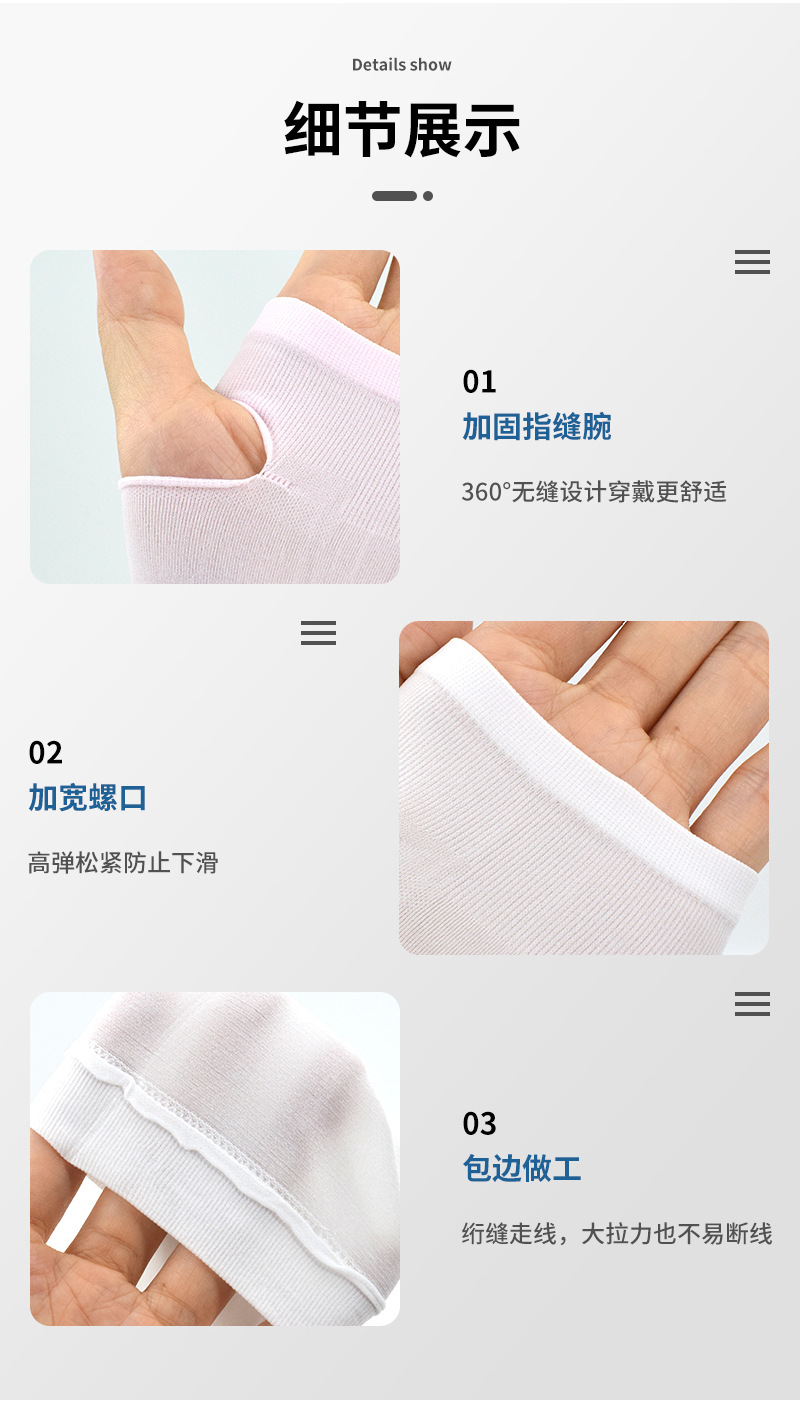 Details show

细节展示

01

加固指缝腕

360°无缝设计穿戴更舒适

02

加宽螺口

高弹松紧防止下滑

03

包边做工

绗缝走线，大拉力也不易断线