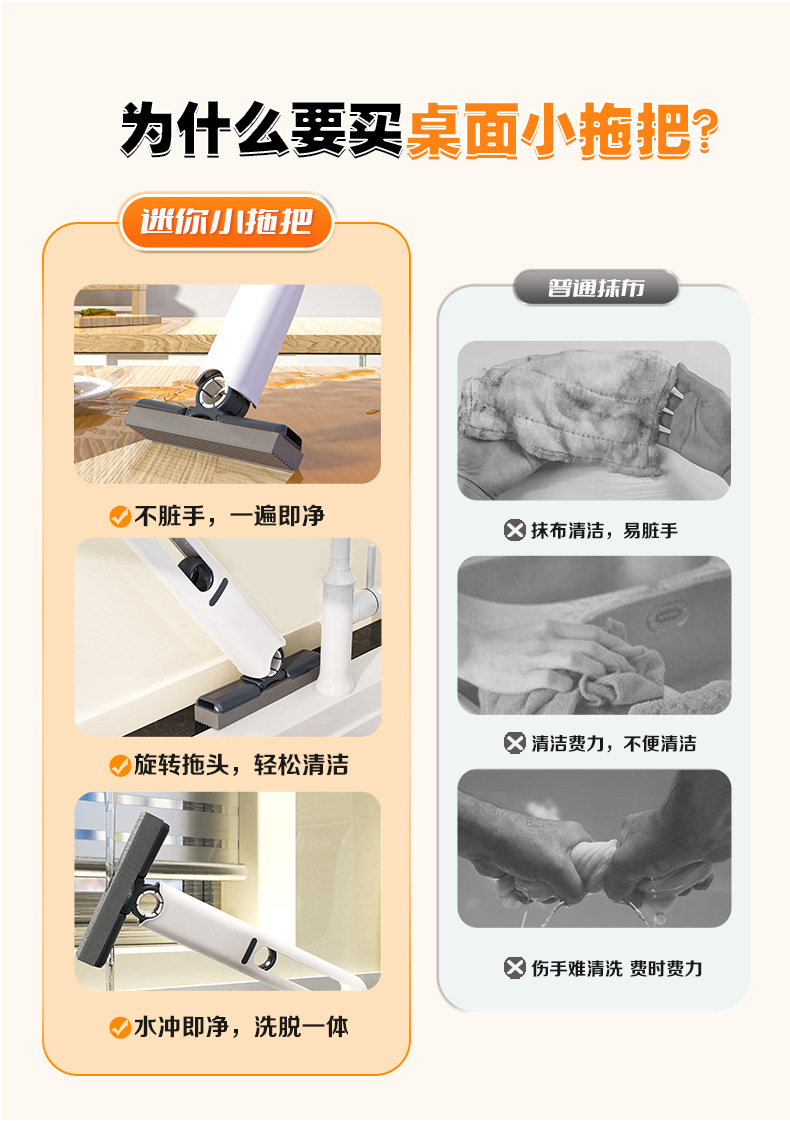 为什么要买桌面小拖把?

迷你小拖把

不脏手，一遍即净

旋转拖头，轻松清洁

水冲即净，洗脱一体

普通抹布

抹布清洁，易脏手

清洁费力，不便清洁

伤手难清洗 费时费力