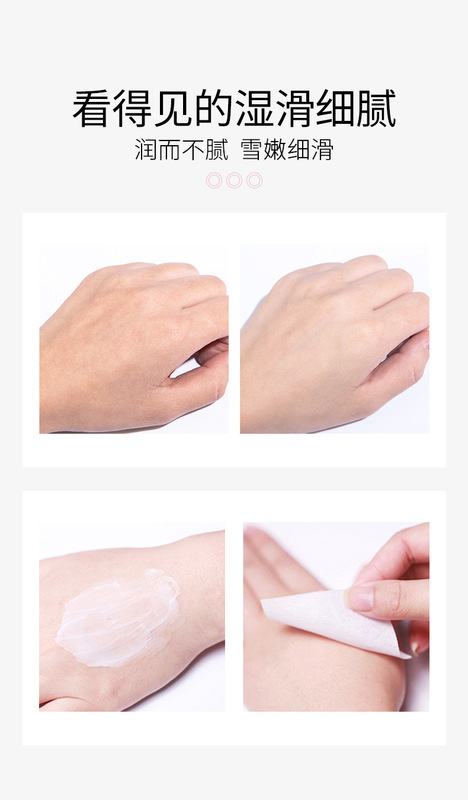 看得见的湿滑细腻
润而不腻 雪嫩细滑