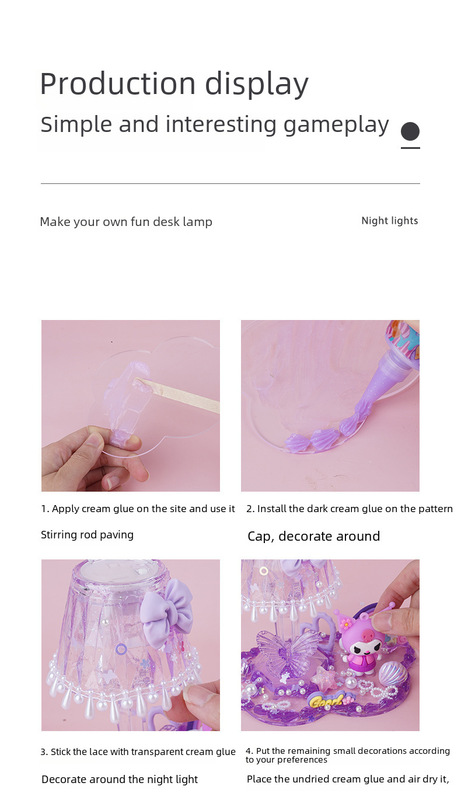 Production display

Simple and interesting gameplay

Make your own fun desk lamp

Night lights

1. Apply cream glue on the site and use it

Stirring rod paving

2. Install the dark cream glue on the pattern

Cap, decorate around

3. Stick the lace with transparent cream glue

Decorate around the night light

4. Put the remaining small decorations according to your preferences

Place the undried cream glue and air dry it,