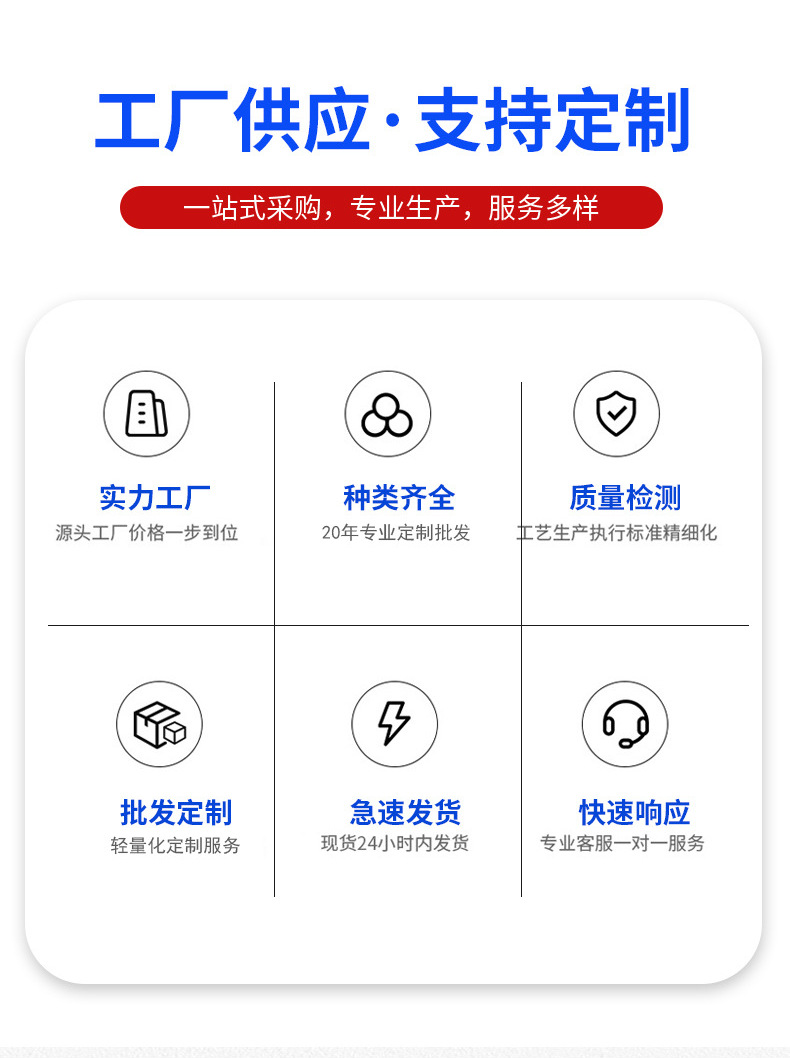 工厂供应·支持定制

一站式采购，专业生产，服务多样

实力工厂
源头工厂价格一步到位

种类齐全
20年专业定制批发

质量检测
工艺生产执行标准精细化

批发定制
轻量化定制服务

急速发货
现货24小时内发货

快速响应
专业客服一对一服务