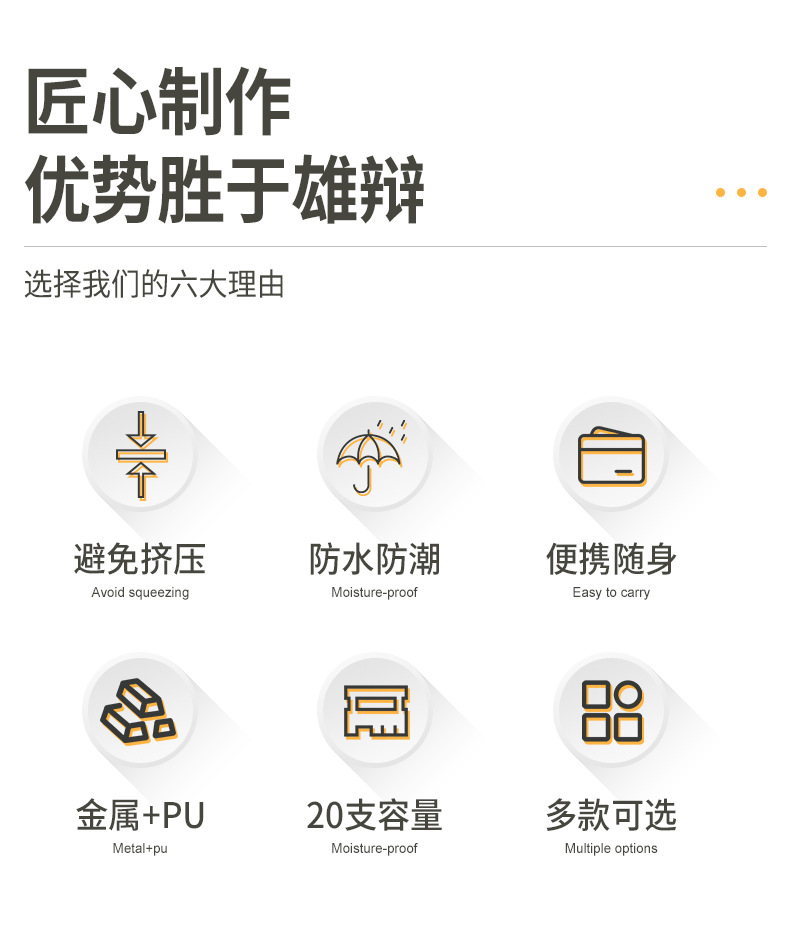 匠心制作
优势胜于雄辩

选择我们的六大理由

避免挤压
Avoid squeezing

防水防潮
Moisture-proof

便携随身
Easy to carry

金属+PU
Metal+pu

20支容量
Moisture-proof

多款可选
Multiple options