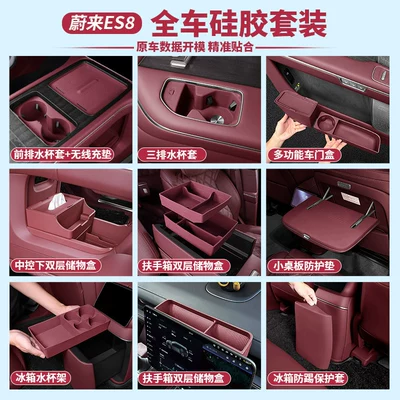 蔚来ES8 全车硅胶套装

原车数据开模 精准贴合

前排水杯套+无线充垫

三排水杯套

多功能车门盒

中控下双层储物盒

扶手箱双层储物盒

小桌板防护垫

冰箱水杯架

扶手箱双层储物盒

冰箱防踢保护套