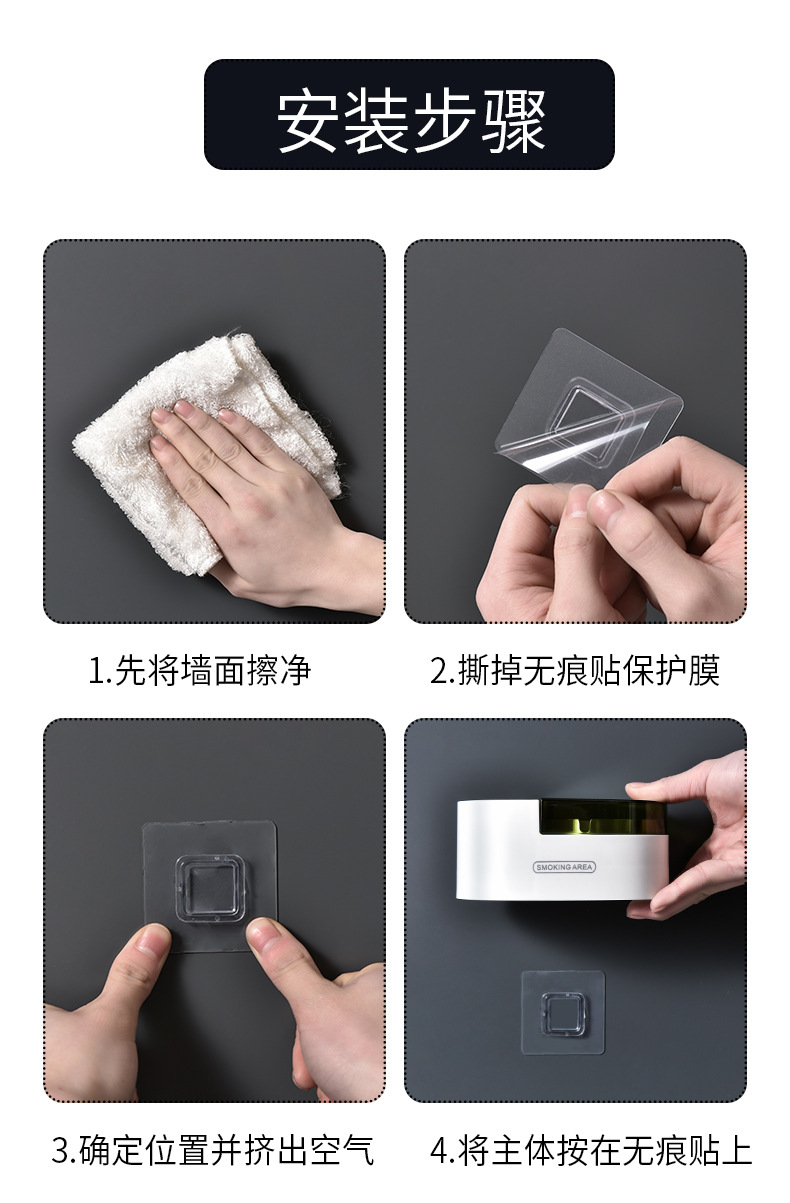 安装步骤

1.先将墙面擦净

2.撕掉无痕贴保护膜

SMOKING AREA

3.确定位置并挤出空气

4.将主体按在无痕贴上