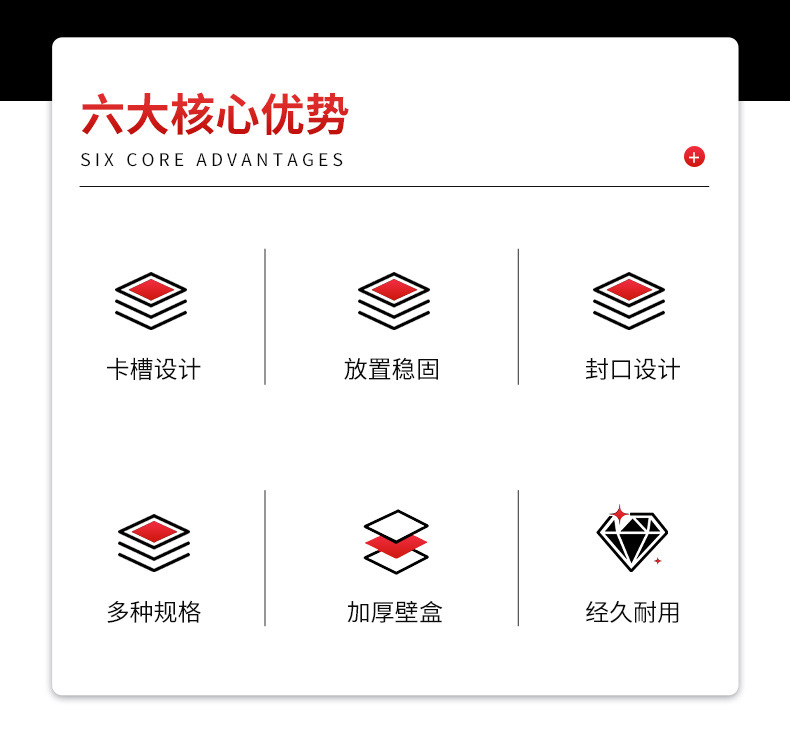 六大核心优势
SIX CORE ADVANTAGES

卡槽设计

放置稳固

封口设计

多种规格

加厚壁盒

经久耐用