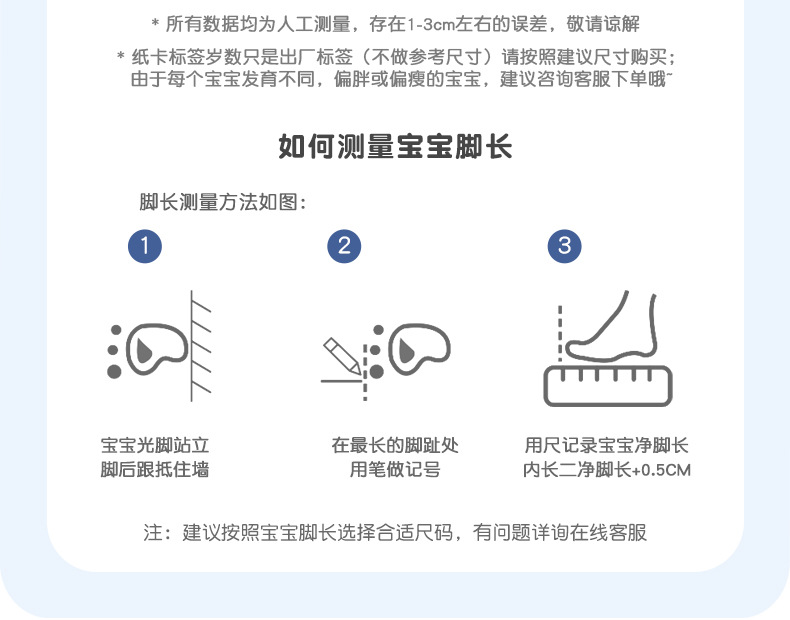 * 所有数据均为人工测量，存在1-3cm左右的误差，敬请谅解

* 纸卡标签岁数只是出厂标签（不做参考尺寸）请按照建议尺寸购买；由于每个宝宝发育不同，偏胖或偏瘦的宝宝，建议咨询客服下单哦~

如何测量宝宝脚长

脚长测量方法如图：

1

宝宝光脚站立
脚后跟抵住墙

2

在最长的脚趾处
用笔做记号

3

用尺记录宝宝净脚长
内长二净脚长+0.5CM

注：建议按照宝宝脚长选择合适尺码，有问题详询在线客服