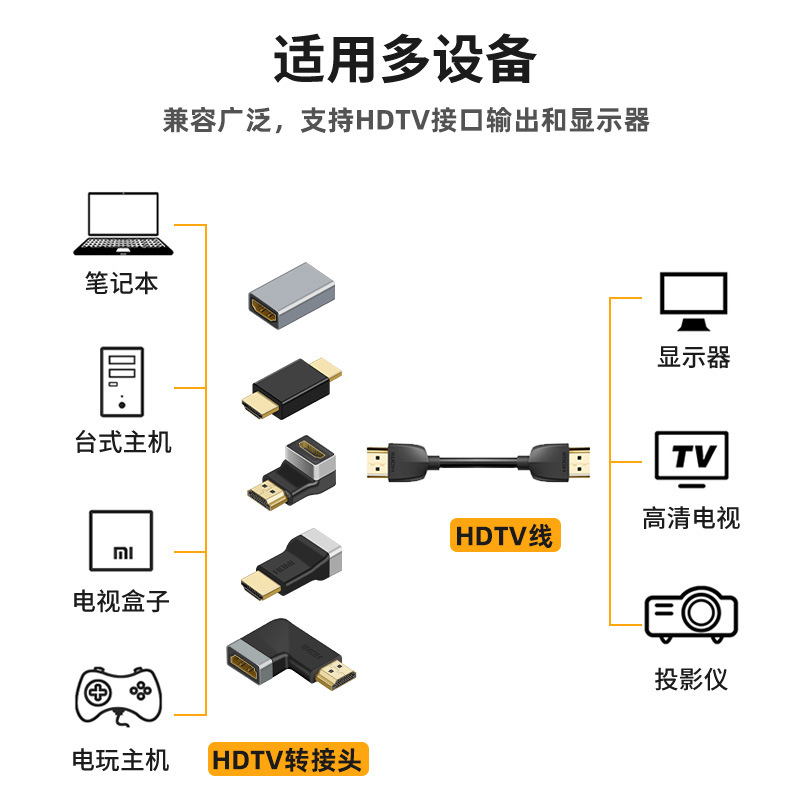 适用多设备

兼容广泛，支持HDTV接口输出和显示器

笔记本

台式主机

MI

电视盒子

电玩主机

HDTV转接头

HDTV线

显示器

TV

高清电视

投影仪