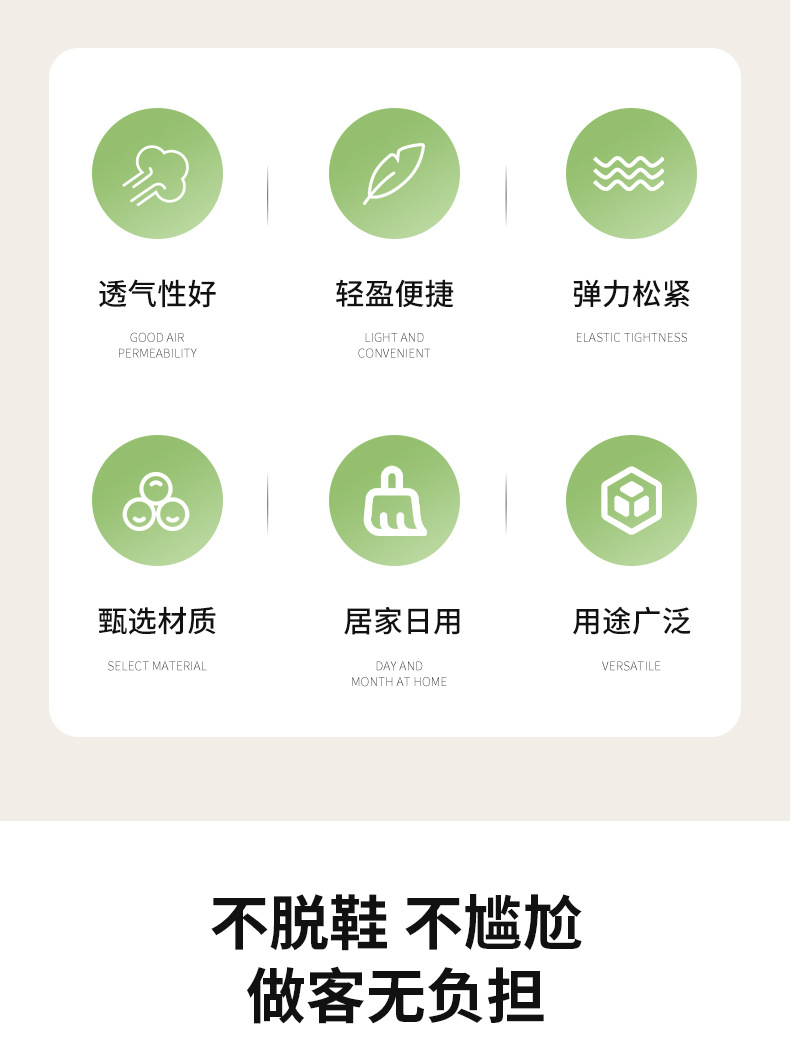 透气性好

GOOD AIR
PERMEABILITY

轻盈便捷

LIGHT AND
CONVENIENT

弹力松紧

ELASTIC TIGHTNESS

甄选材质

SELECT MATERIAL

居家日用

DAY AND
MONTH AT HOME

用途广泛

VERSATILE

不脱鞋 不尴尬
做客无负担