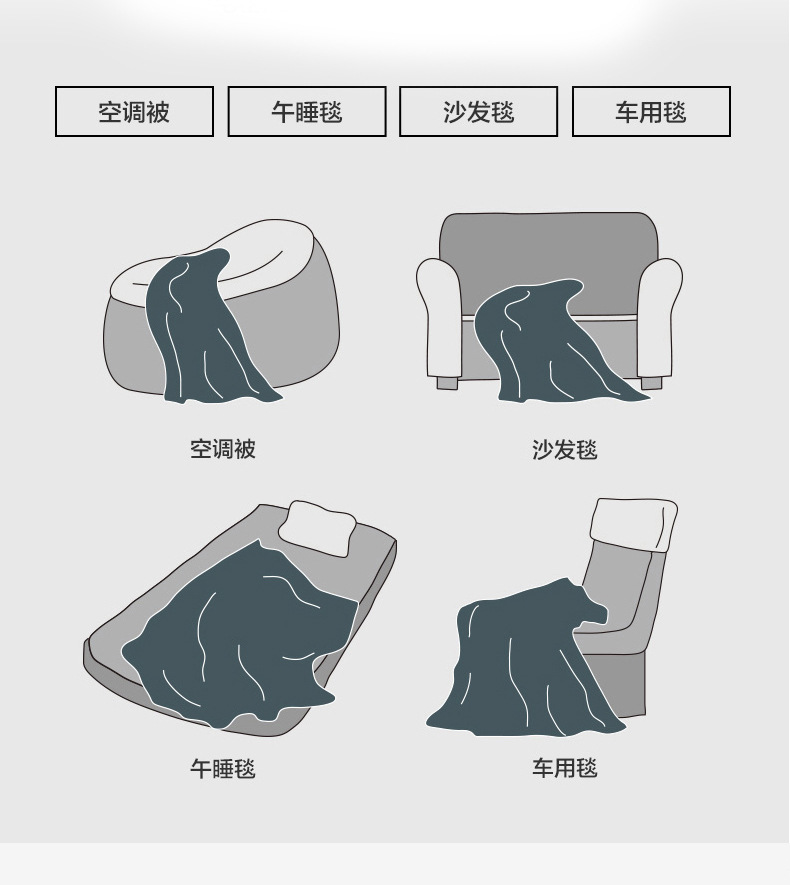 空调被 午睡毯 沙发毯 车用毯

空调被

沙发毯

午睡毯

车用毯