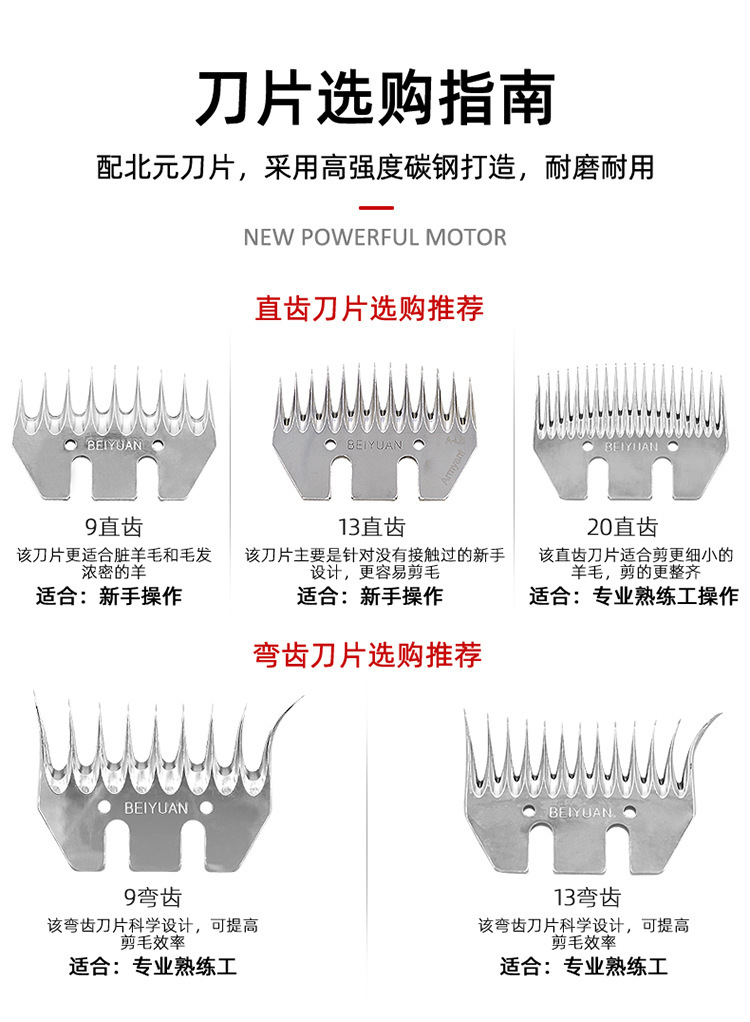 刀片选购指南

配北元刀片，采用高强度碳钢打造，耐磨耐用

NEW POWERFUL MOTOR

直齿刀片选购推荐

BEIYUAN

9直齿
该刀片更适合脏羊毛和毛发浓密的羊
适合：新手操作

BEIYUAN

13直齿
该刀片主要是针对没有接触过的新手设计，更容易剪毛
适合：新手操作

BEIYUAN

20直齿
该直齿刀片适合剪更细小的羊毛，剪的更整齐
适合：专业熟练工操作

弯齿刀片选购推荐

BEIYUAN

9弯齿
该弯齿刀片科学设计，可提高剪毛效率
适合：专业熟练工

BEIYUAN

13弯齿
该弯齿刀片科学设计，可提高剪毛效率
适合：专业熟练工