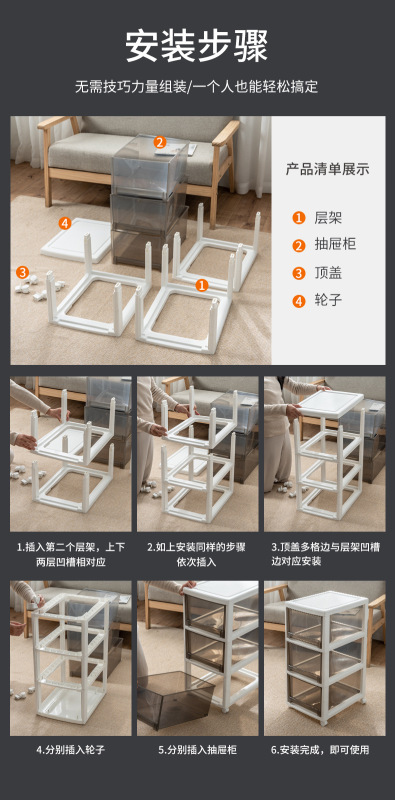 安装步骤

无需技巧力量组装/一个人也能轻松搞定

2
4
3
1

产品清单展示

1 层架
2 抽屉柜
3 顶盖
4 轮子

1.插入第二个层架，上下两层凹槽相对应

2.如上安装同样的步骤依次插入

3.顶盖多格边与层架凹槽边对应安装

4.分别插入轮子

5.分别插入抽屉柜

6.安装完成，即可使用