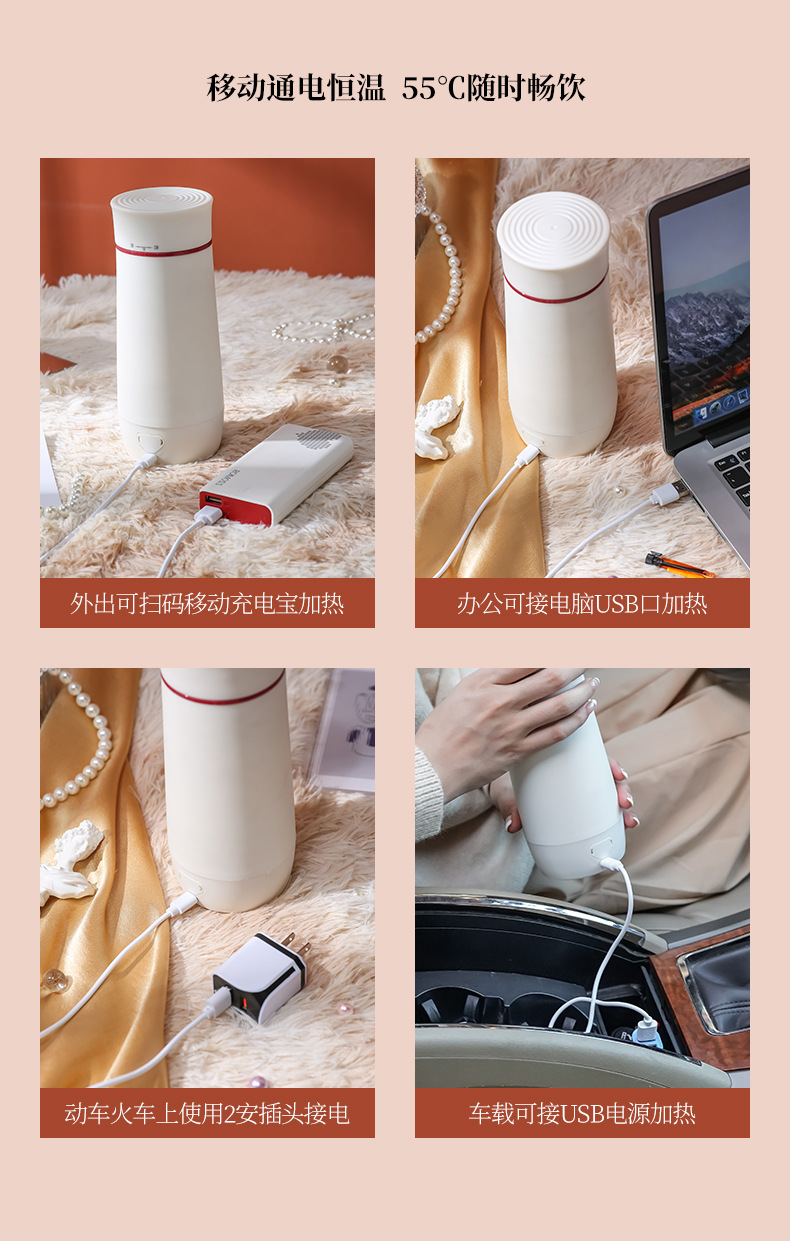 移动通电恒温 55℃随时畅饮

外出可扫码移动充电宝加热

办公可接电脑USB口加热

动车火车上使用2安插头接电

车载可接USB电源加热