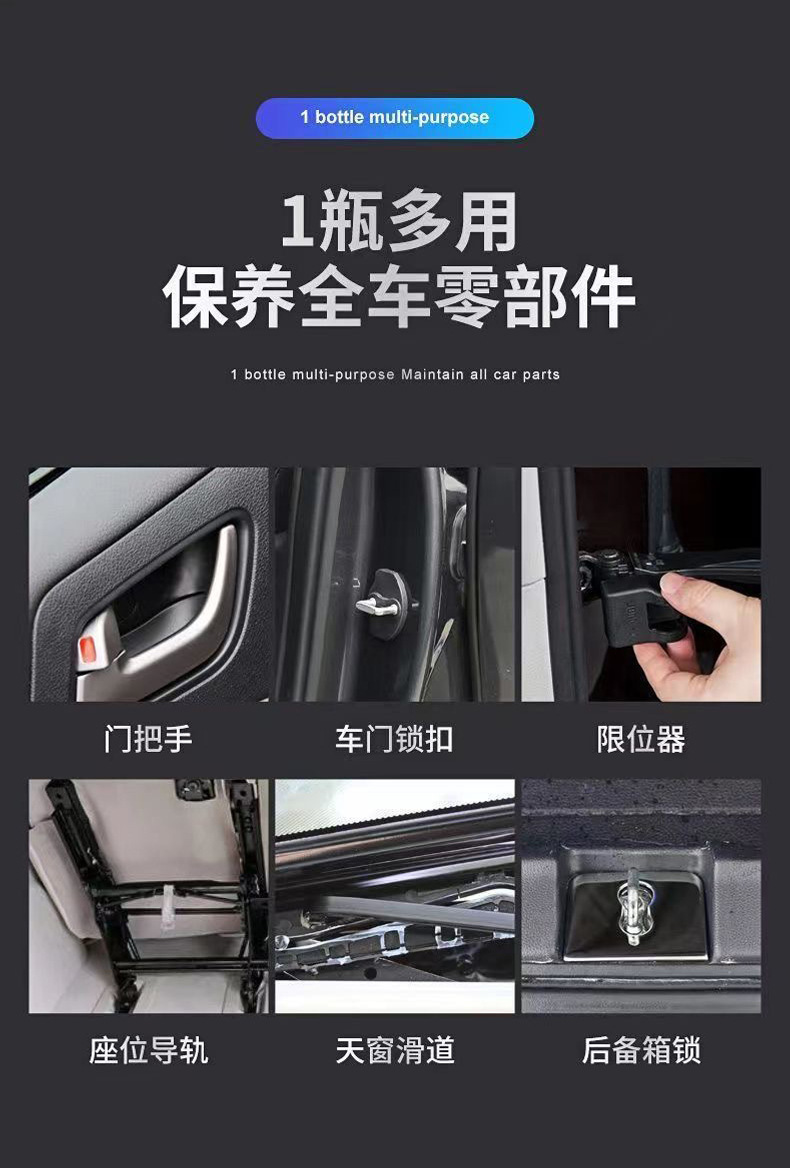 1 bottle multi-purpose

1瓶多用
保养全车零部件

1 bottle multi-purpose Maintain all car parts

门把手

车门锁扣

限位器

座位导轨

天窗滑道

后备箱锁