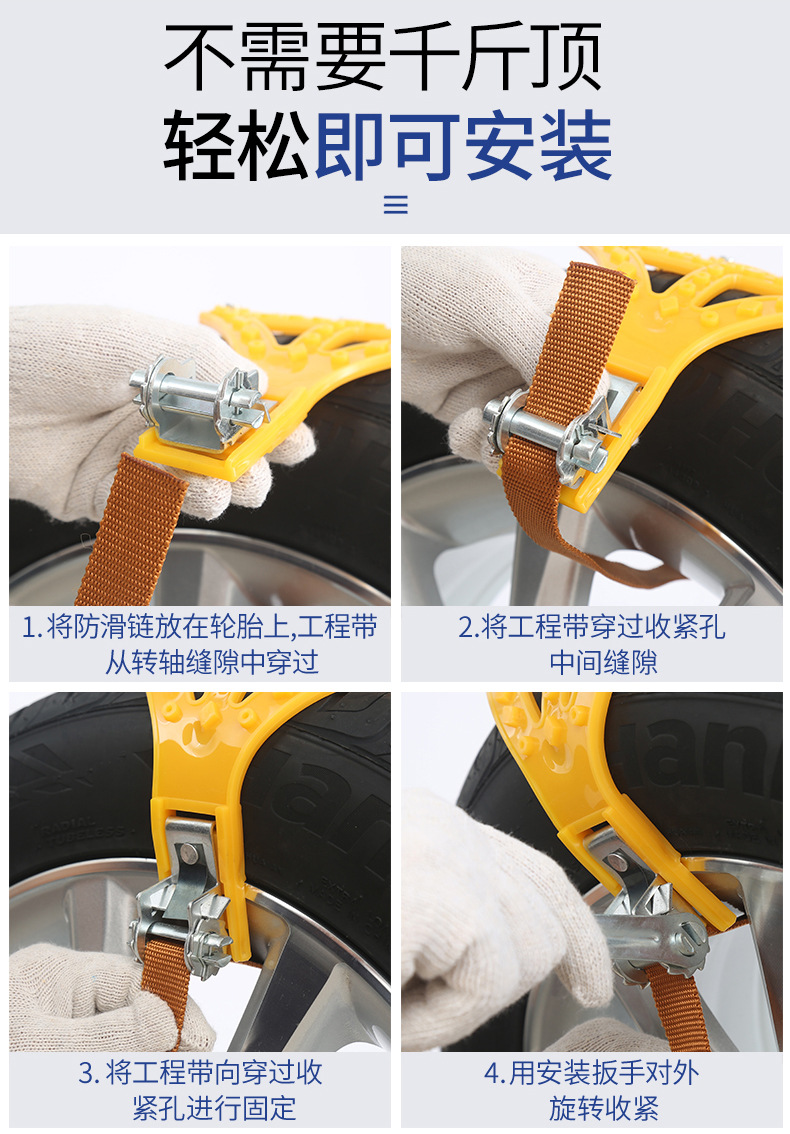 不需要千斤顶
轻松即可安装

1.将防滑链放在轮胎上,工程带从转轴缝隙中穿过

2.将工程带穿过收紧孔中间缝隙

3. 将工程带向穿过收紧孔进行固定

4.用安装扳手对外旋转收紧