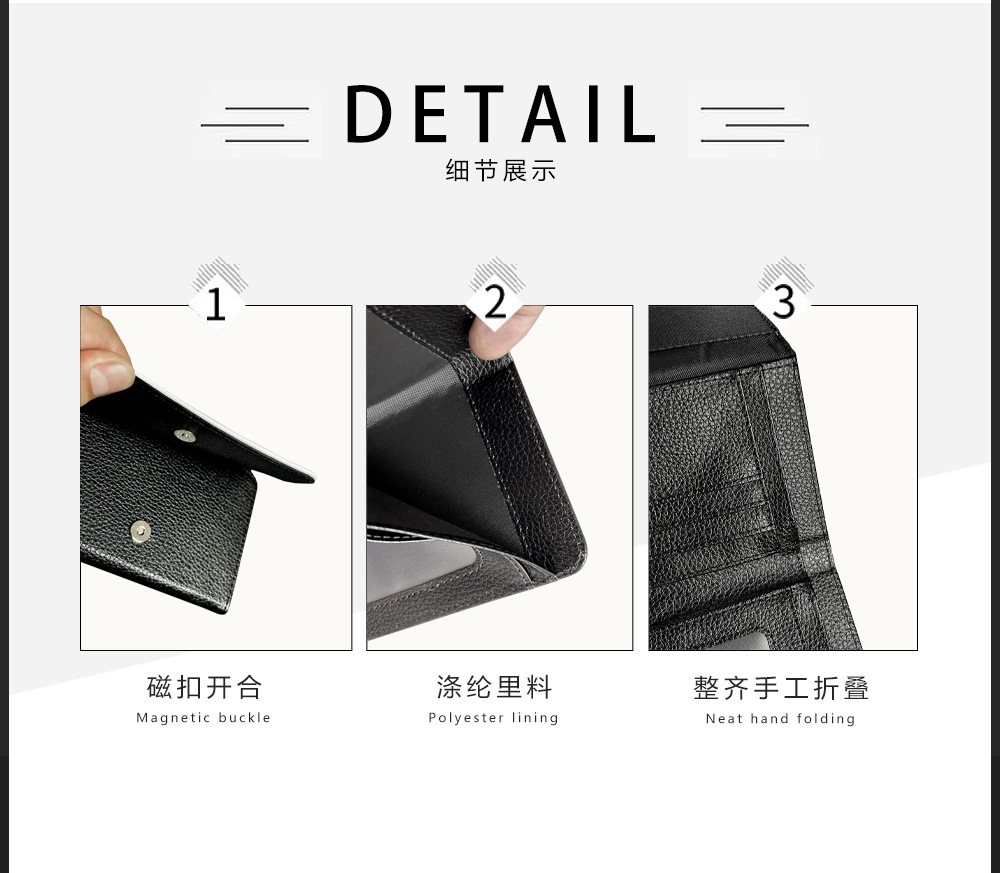 DETAIL
细节展示

1

磁扣开合
Magnetic buckle

2

涤纶里料
Polyester lining

3

整齐手工折叠
Neat hand folding