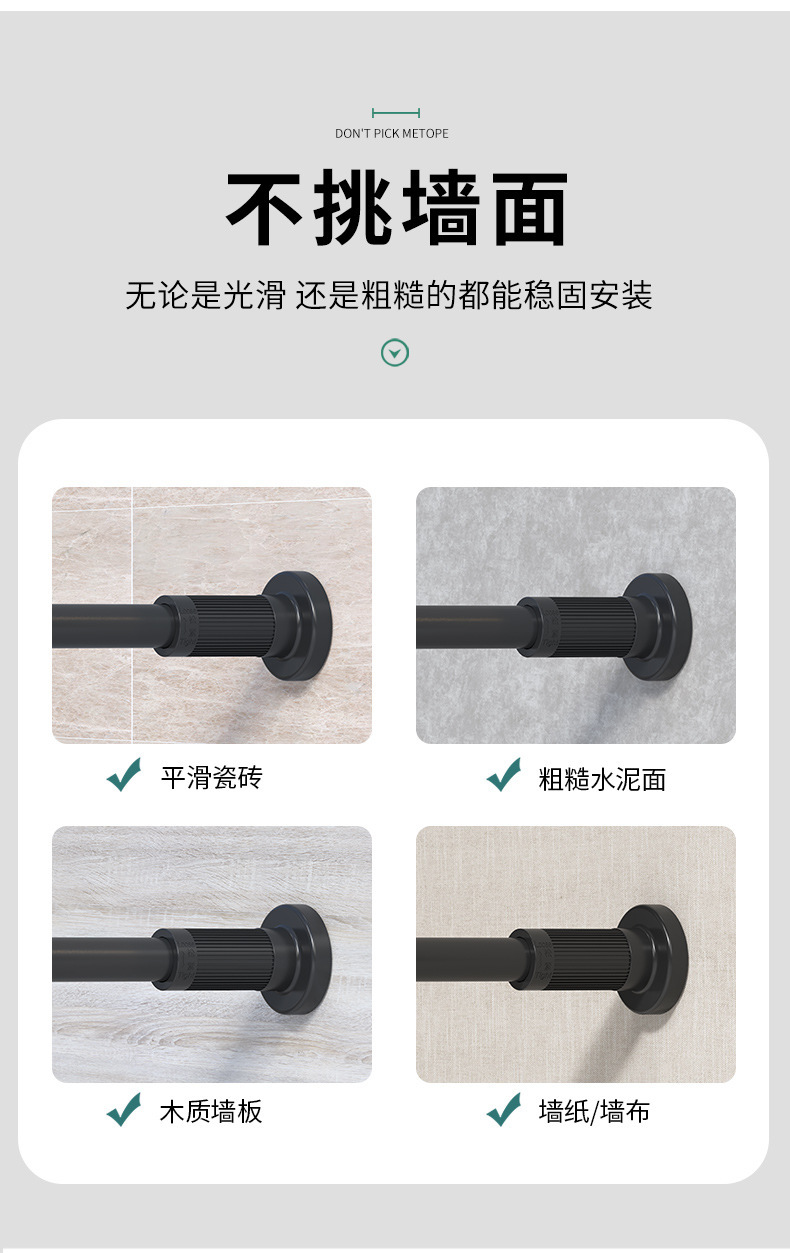 DON'T PICK METOPE

不挑墙面

无论是光滑 还是粗糙的都能稳固安装

平滑瓷砖

粗糙水泥面

木质墙板

墙纸/墙布