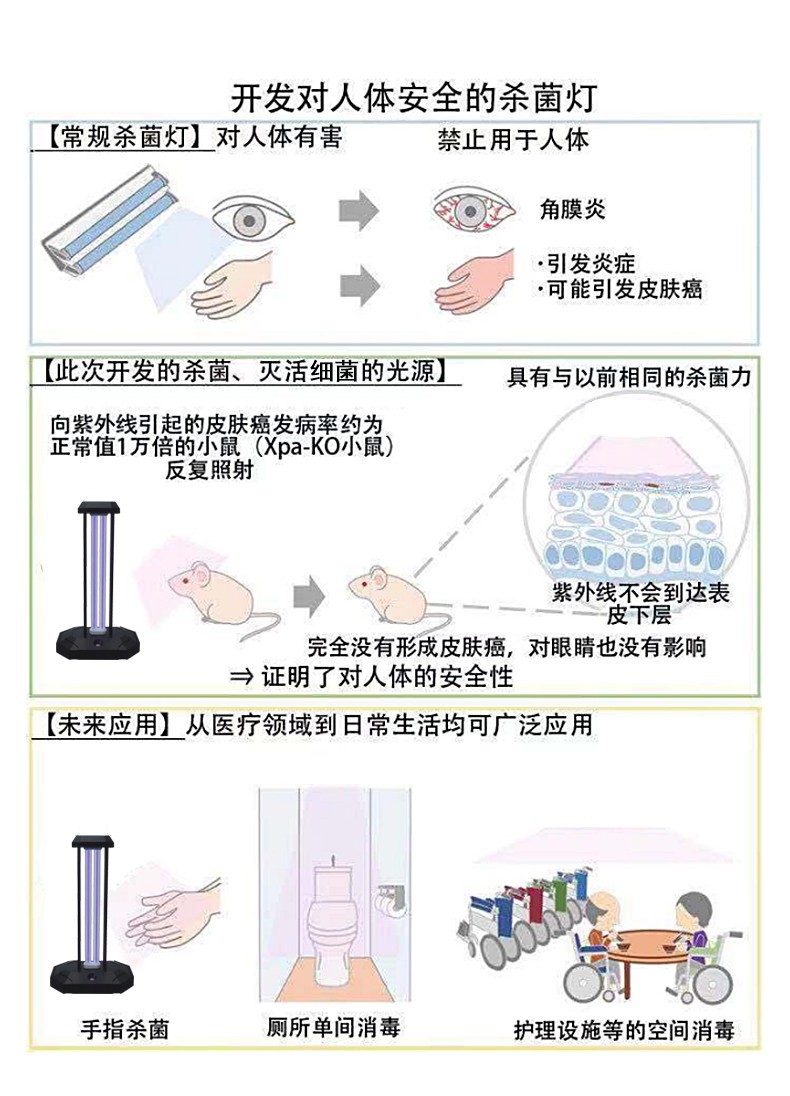 开发对人体安全的杀菌灯

【常规杀菌灯】对人体有害

禁止用于人体

角膜炎

·引发炎症
·可能引发皮肤癌

【此次开发的杀菌、灭活细菌的光源】

具有与以前相同的杀菌力

向紫外线引起的皮肤癌发病率约为正常值1万倍的小鼠（Xpa-KO小鼠）反复照射

紫外线不会到达表皮下层

完全没有形成皮肤癌，对眼睛也没有影响

⇒ 证明了对人体的安全性

【未来应用】从医疗领域到日常生活均可广泛应用

手指杀菌

厕所单间消毒

护理设施等的空间消毒