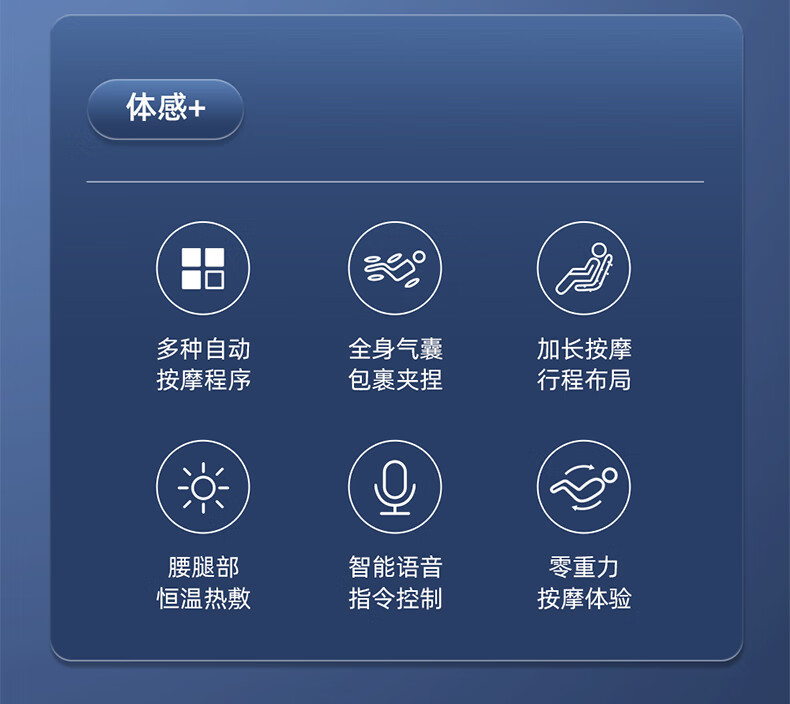 体感+

多种自动
按摩程序

全身气囊
包裹夹捏

加长按摩
行程布局

腰腿部
恒温热敷

智能语音
指令控制

零重力
按摩体验