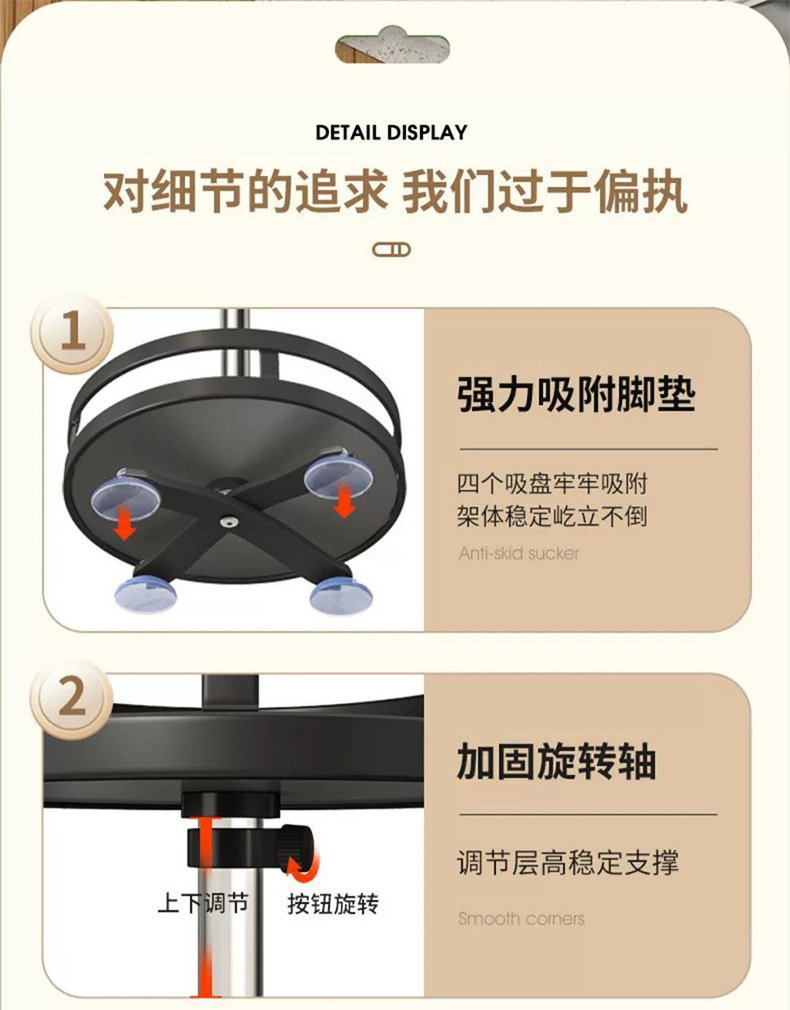 DETAIL DISPLAY

对细节的追求 我们过于偏执

1

强力吸附脚垫

四个吸盘牢牢吸附
架体稳定屹立不倒

Anti-skid sucker

2

加固旋转轴

调节层高稳定支撑

Smooth corners

上下调节

按钮旋转