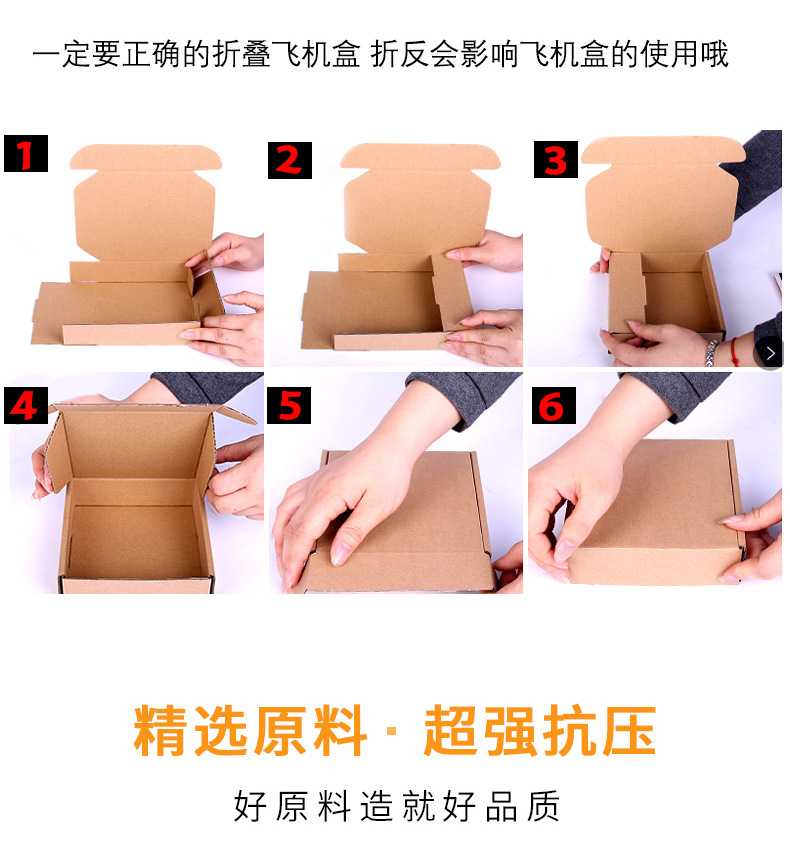 一定要正确的折叠飞机盒 折反会影响飞机盒的使用哦

1

2

3

4

5

6

精选原料 · 超强抗压

好原料造就好品质