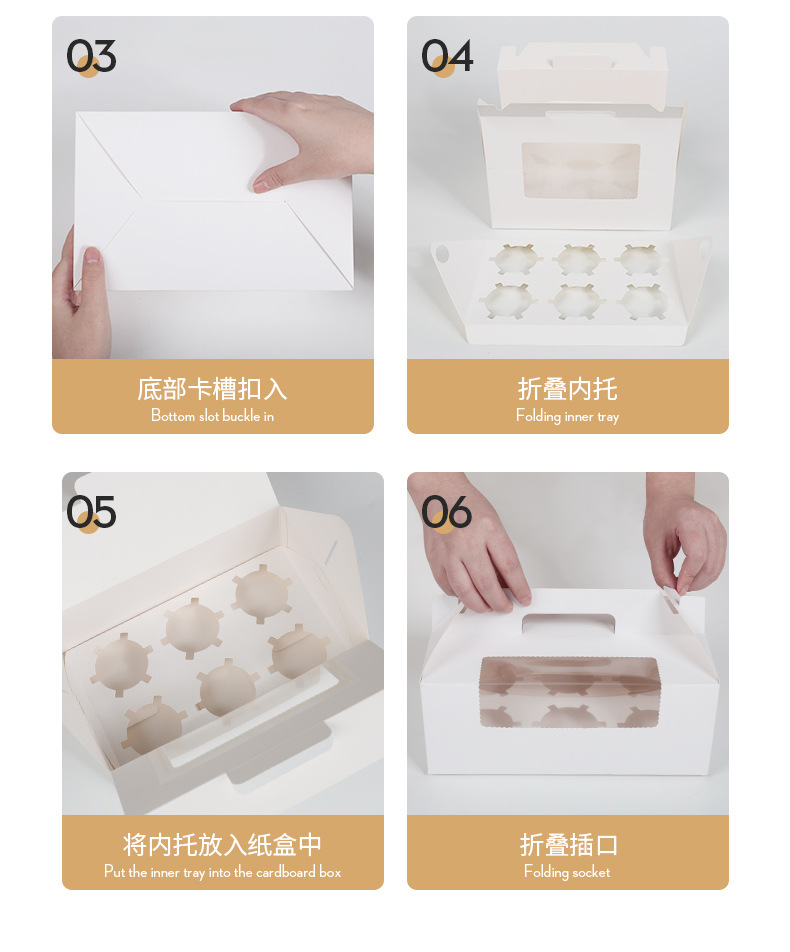 03

底部卡槽扣入
Bottom slot buckle in

04

折叠内托
Folding inner tray

05

将内托放入纸盒中
Put the inner tray into the cardboard box

06

折叠插口
Folding socket