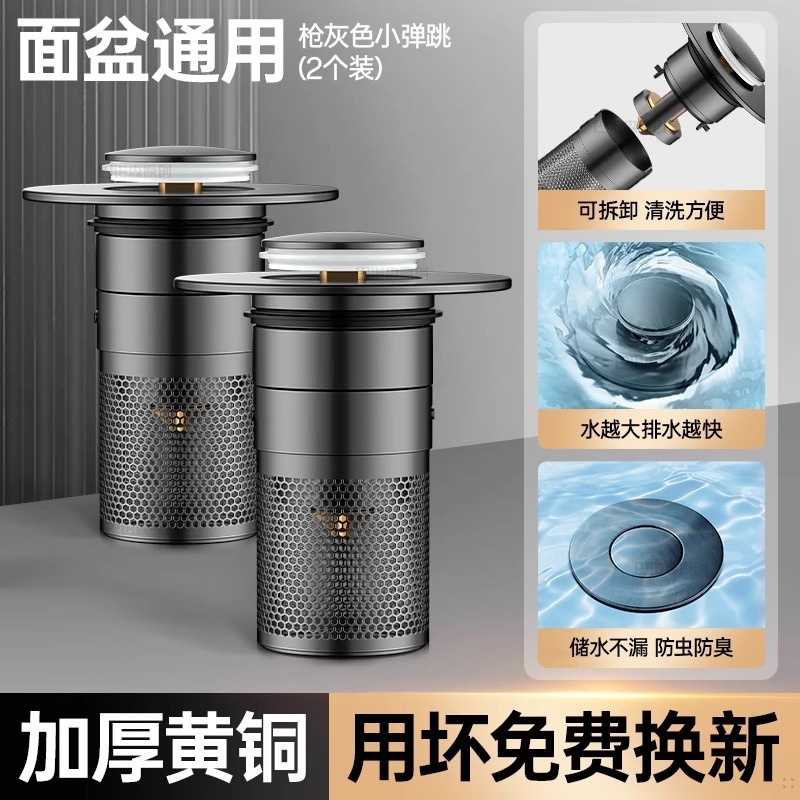 面盆通用

枪灰色小弹跳
(2个装)

可拆卸 清洗方便

水越大排水越快

储水不漏 防虫防臭

加厚黄铜

用坏免费换新