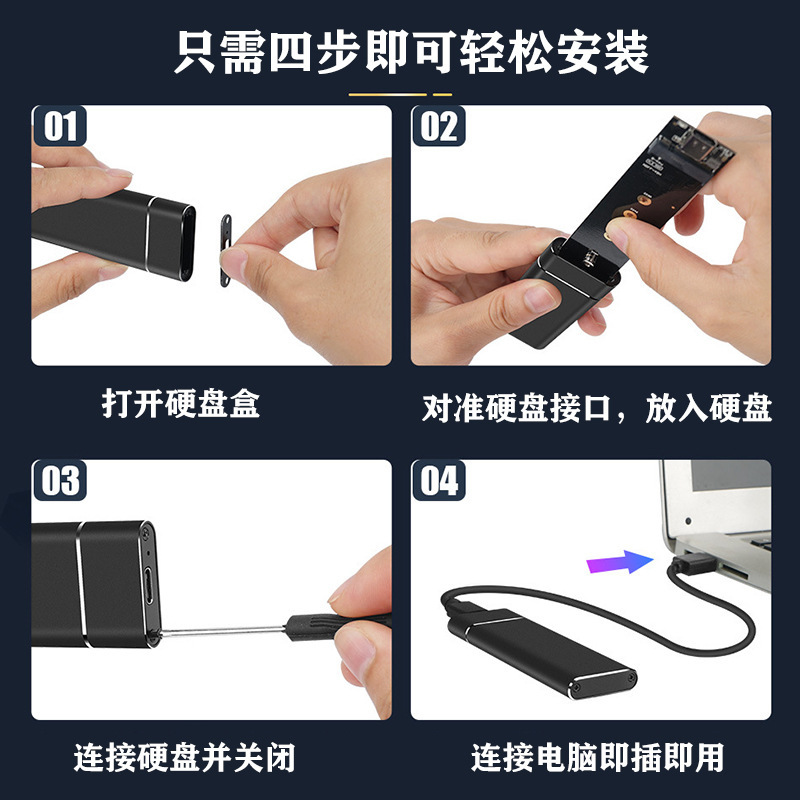 只需四步即可轻松安装

01

打开硬盘盒

02

对准硬盘接口，放入硬盘

03

连接硬盘并关闭

04

连接电脑即插即用