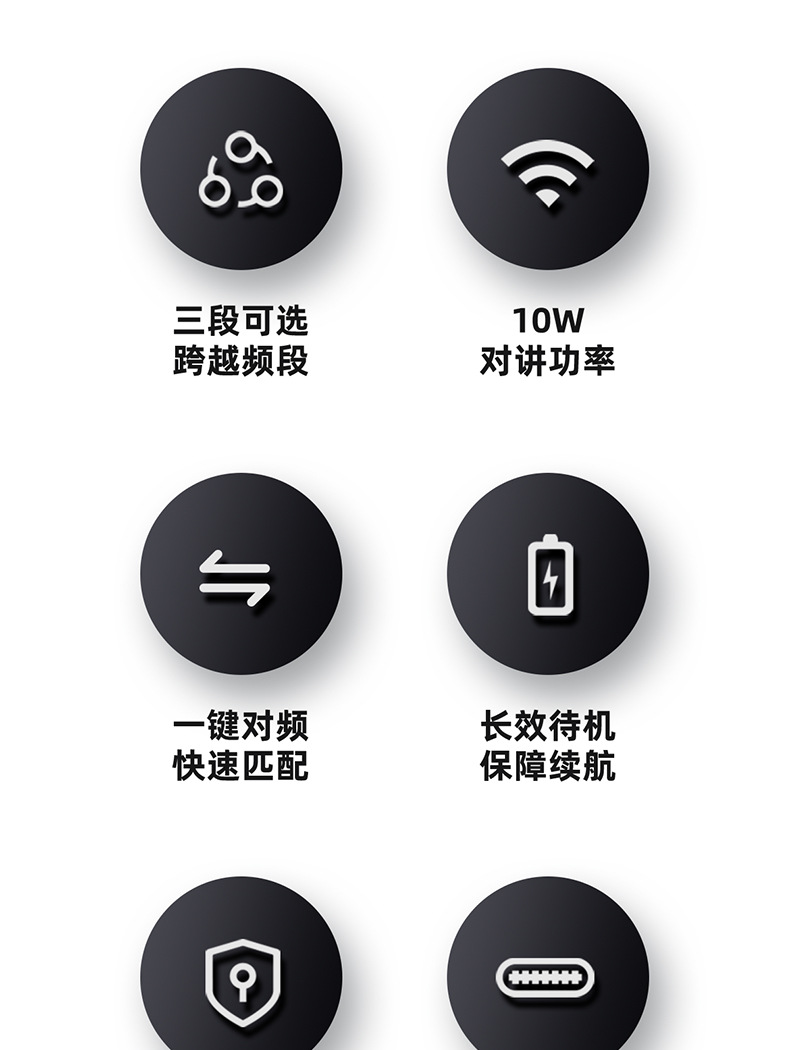 三段可选
跨越频段

10W
对讲功率

一键对频
快速匹配

长效待机
保障续航