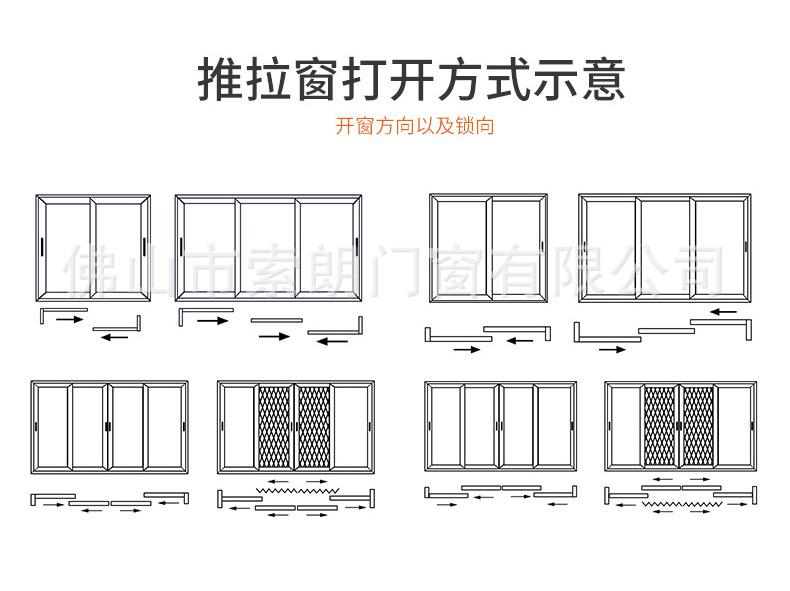 推拉窗打开方式示意

开窗方向以及锁向

佛山市索朗门窗有限公司