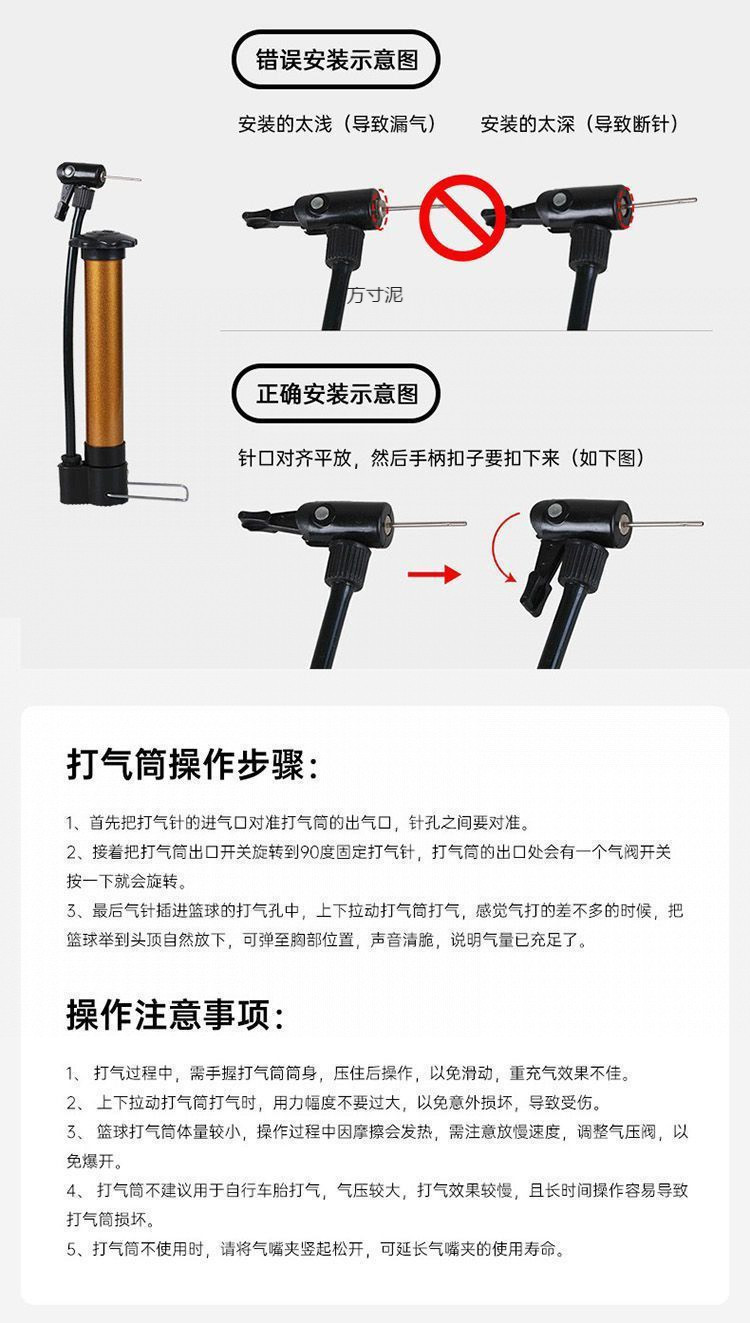 错误安装示意图

安装的太浅（导致漏气）　安装的太深（导致断针）

方寸泥

正确安装示意图

针口对齐平放，然后手柄扣子要扣下来（如下图）

打气筒操作步骤：

1、首先把打气针的进气口对准打气筒的出气口，针孔之间要对准。
2、接着把打气筒出口开关旋转到90度固定打气针，打气筒的出口处会有一个气阀开关按一下就会旋转。
3、最后气针插进篮球的打气孔中，上下拉动打气筒打气，感觉气打的差不多的时候，把篮球举到头顶自然放下，可弹至胸部位置，声音清脆，说明气量已充足了。

操作注意事项：

1、 打气过程中，需手握打气筒筒身，压住后操作，以免滑动，重充气效果不佳。
2、 上下拉动打气筒打气时，用力幅度不要过大，以免意外损坏，导致受伤。
3、 篮球打气筒体量较小，操作过程中因摩擦会发热，需注意放慢速度，调整气压阀，以免爆开。
4、 打气筒不建议用于自行车胎打气，气压较大，打气效果较慢，且长时间操作容易导致打气筒损坏。
5、打气筒不使用时，请将气嘴夹竖起松开，可延长气嘴夹的使用寿命。