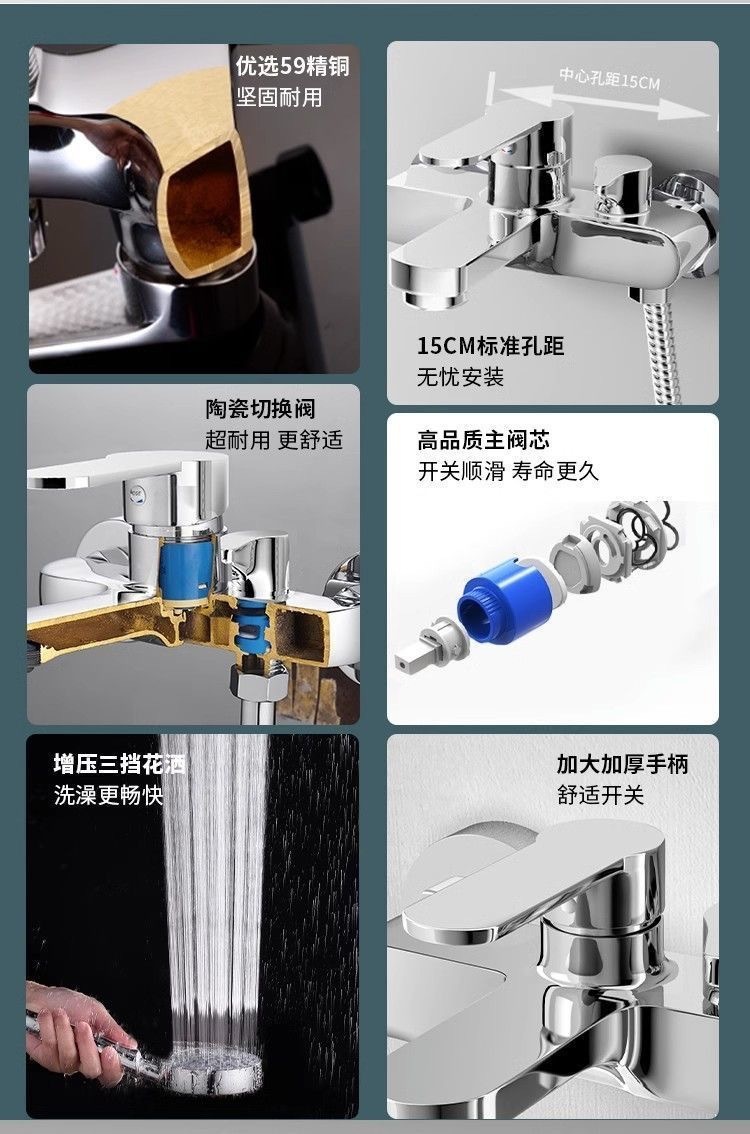 优选59精铜
坚固耐用

中心孔距15CM

15CM标准孔距
无忧安装

陶瓷切换阀
超耐用 更舒适

高品质主阀芯
开关顺滑 寿命更久

增压三挡花洒
洗澡更畅快

加大加厚手柄
舒适开关