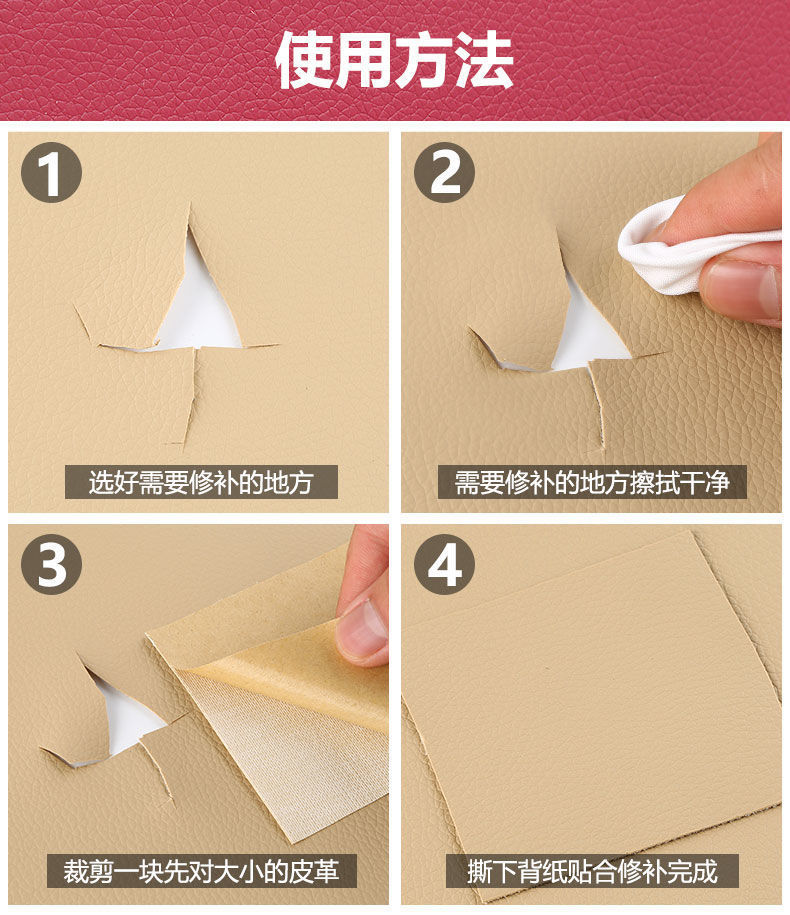 使用方法

1
选好需要修补的地方

2
需要修补的地方擦拭干净

3
裁剪一块先对大小的皮革

4
撕下背纸贴合修补完成