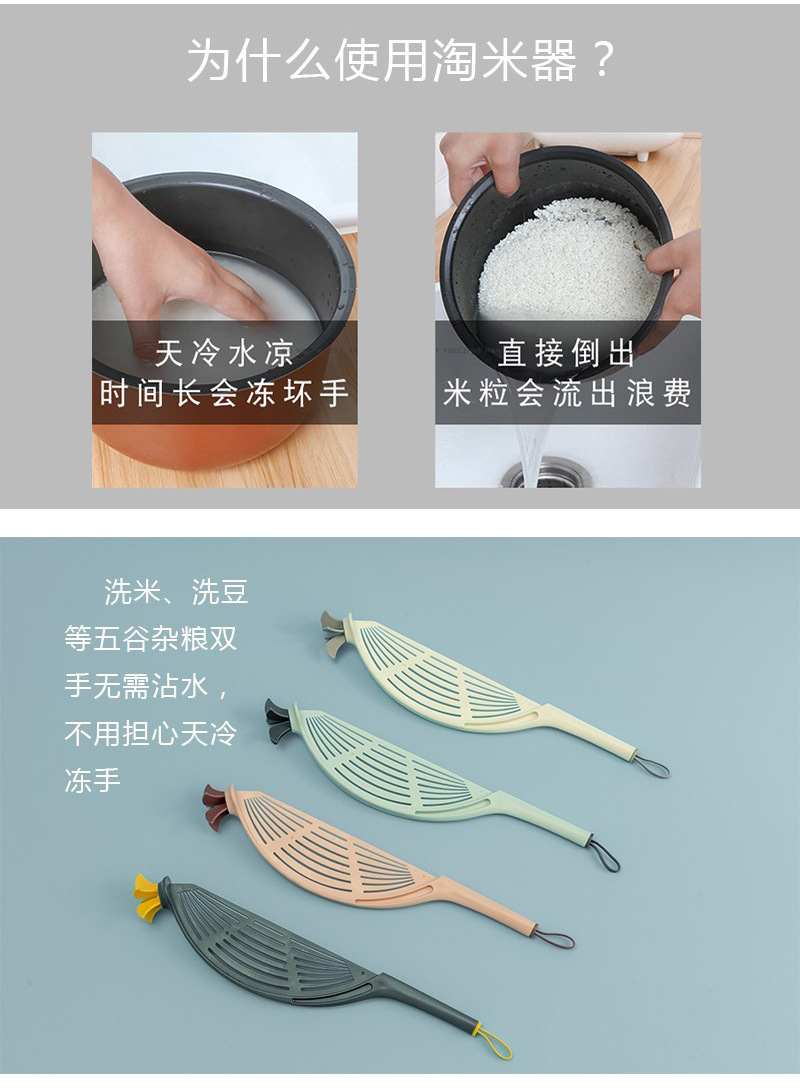 为什么使用淘米器？

天冷水凉
时间长会冻坏手

直接倒出
米粒会流出浪费

洗米、洗豆等五谷杂粮双手无需沾水，不用担心天冷冻手