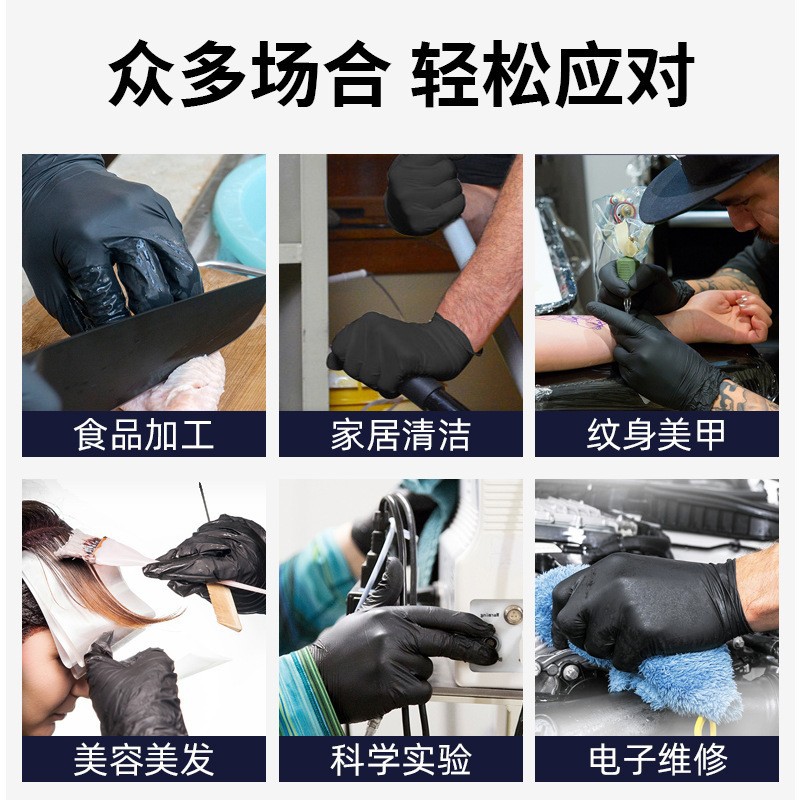 众多场合 轻松应对

食品加工

家居清洁

纹身美甲

美容美发

科学实验

电子维修