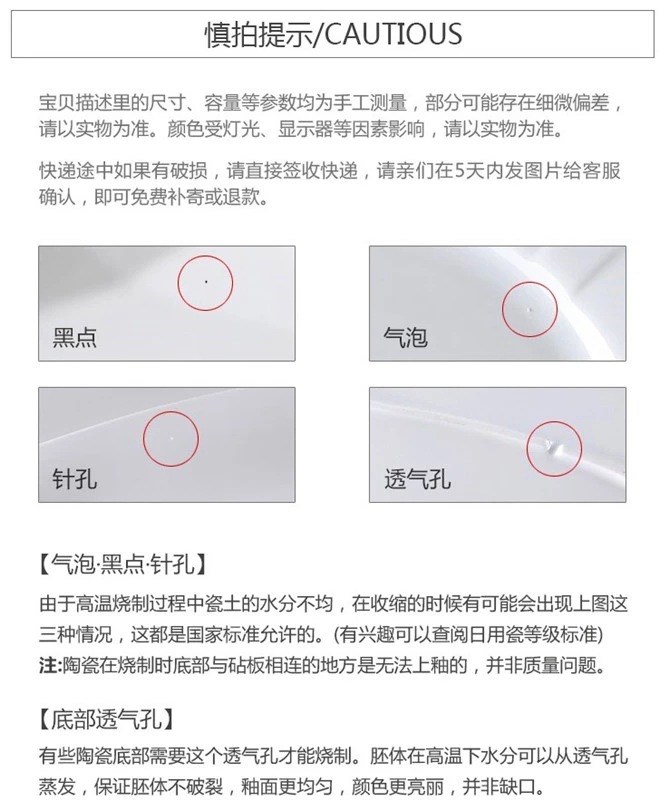 慎拍提示/CAUTIOUS

宝贝描述里的尺寸、容量等参数均为手工测量，部分可能存在细微偏差，请以实物为准。颜色受灯光、显示器等因素影响，请以实物为准。

快递途中如果有破损，请直接签收快递，请亲们在5天内发图片给客服确认，即可免费补寄或退款。

黑点

气泡

针孔

透气孔

【气泡·黑点·针孔】
由于高温烧制过程中瓷土的水分不均，在收缩的时候有可能会出现上图这三种情况，这都是国家标准允许的。(有兴趣可以查阅日用瓷等级标准)
注:陶瓷在烧制时底部与砧板相连的地方是无法上釉的，并非质量问题。

【底部透气孔】
有些陶瓷底部需要这个透气孔才能烧制。胚体在高温下水分可以从透气孔蒸发，保证胚体不破裂，釉面更均匀，颜色更亮丽，并非缺口。