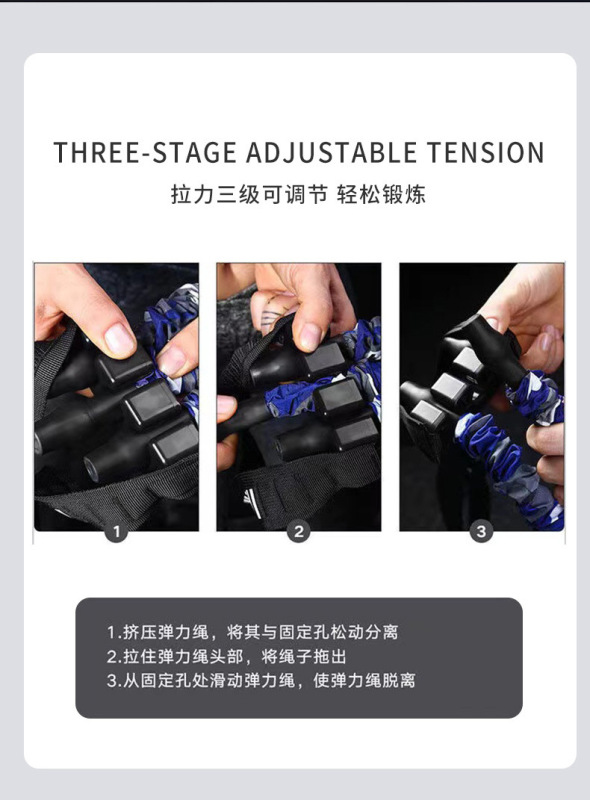 THREE-STAGE ADJUSTABLE TENSION
拉力三级可调节 轻松锻炼

1

2

3

1.挤压弹力绳，将其与固定孔松动分离
2.拉住弹力绳头部，将绳子拖出
3.从固定孔处滑动弹力绳，使弹力绳脱离