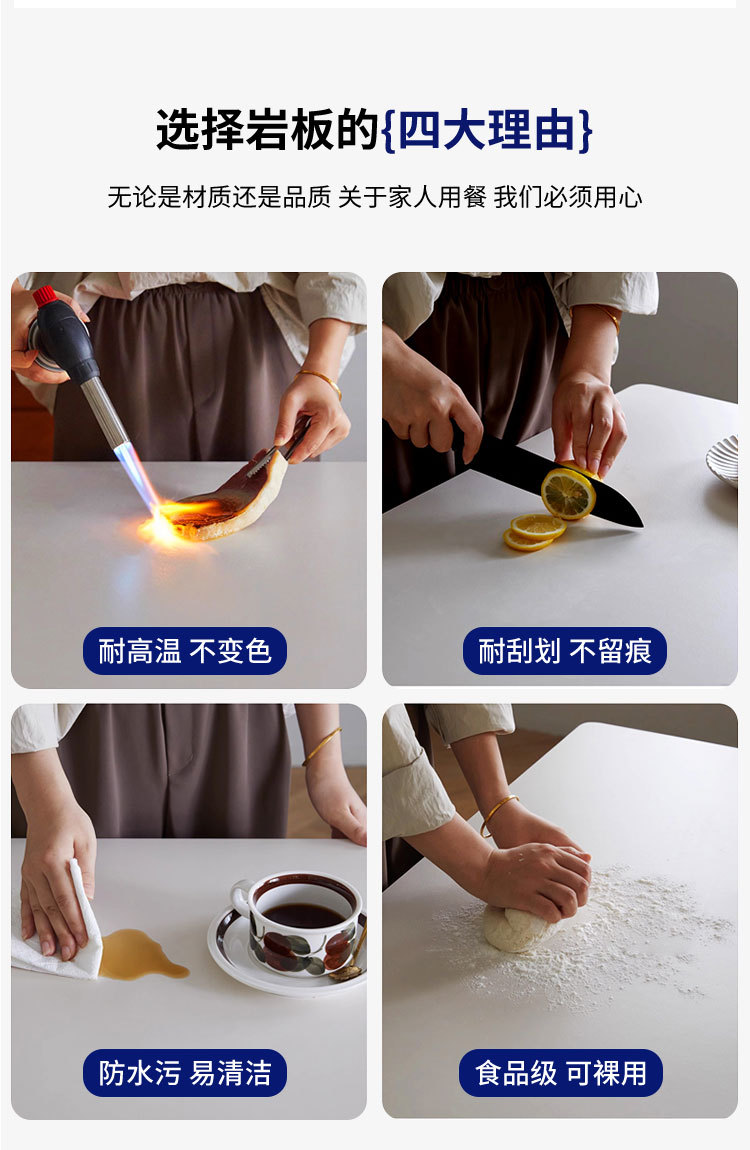 选择岩板的{四大理由}

无论是材质还是品质 关于家人用餐 我们必须用心

耐高温 不变色

耐刮划 不留痕

防水污 易清洁

食品级 可裸用