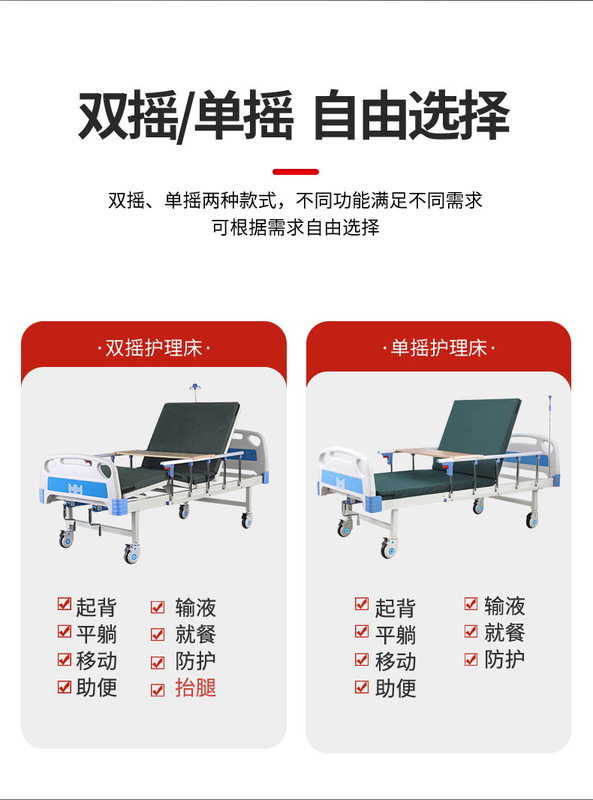 双摇/单摇 自由选择

双摇、单摇两种款式，不同功能满足不同需求
可根据需求自由选择

·双摇护理床·

起背
平躺
移动
助便

输液
就餐
防护
抬腿

·单摇护理床·

起背
平躺
移动
助便

输液
就餐
防护