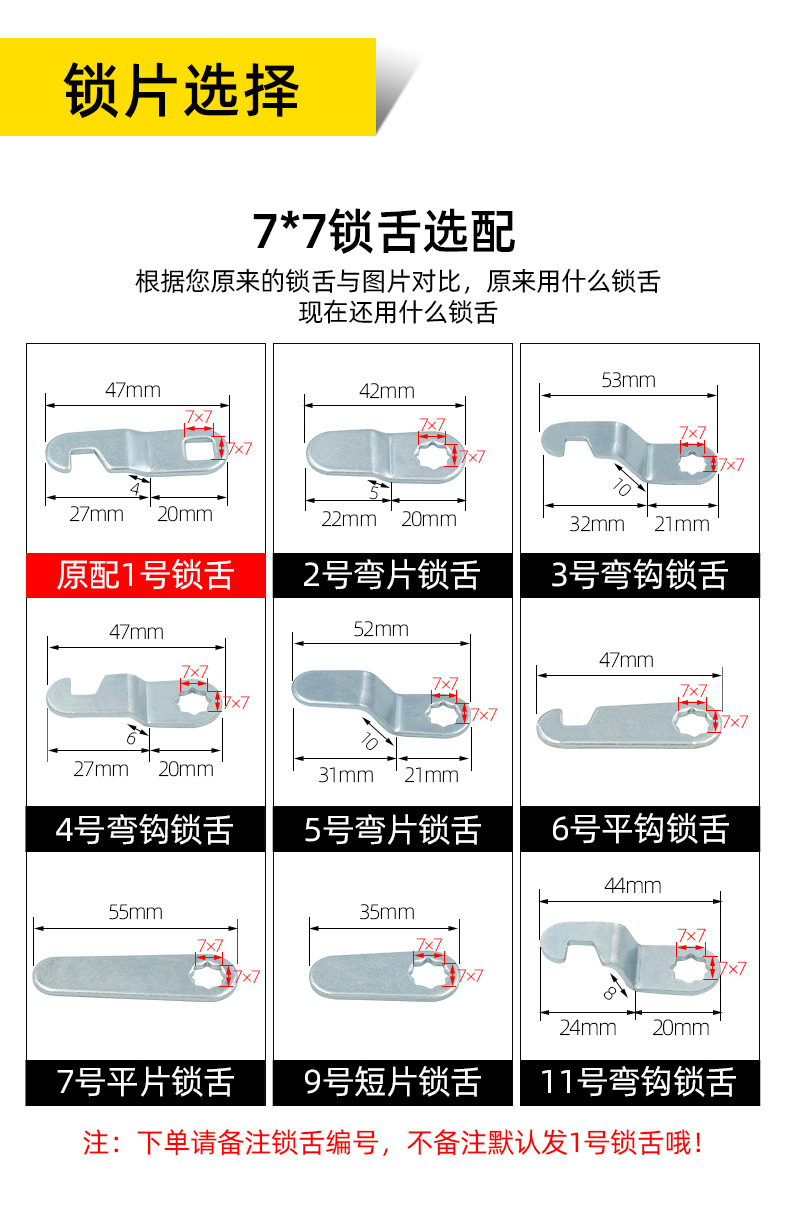 锁片选择

7*7锁舌选配

根据您原来的锁舌与图片对比，原来用什么锁舌
现在还用什么锁舌

47mm
7×7
7×7
4
27mm 20mm
原配1号锁舌

42mm
7×7
7×7
5
22mm 20mm
2号弯片锁舌

53mm
7×7
7×7
10
32mm 21mm
3号弯钩锁舌

47mm
7×7
7×7
6
27mm 20mm
4号弯钩锁舌

52mm
7×7
7×7
10
31mm 21mm
5号弯片锁舌

47mm
7×7
7×7
6号平钩锁舌

55mm
7×7
7×7
7号平片锁舌

35mm
7×7
7×7
9号短片锁舌

44mm
7×7
7×7
8
24mm 20mm
11号弯钩锁舌

注：下单请备注锁舌编号，不备注默认发1号锁舌哦！