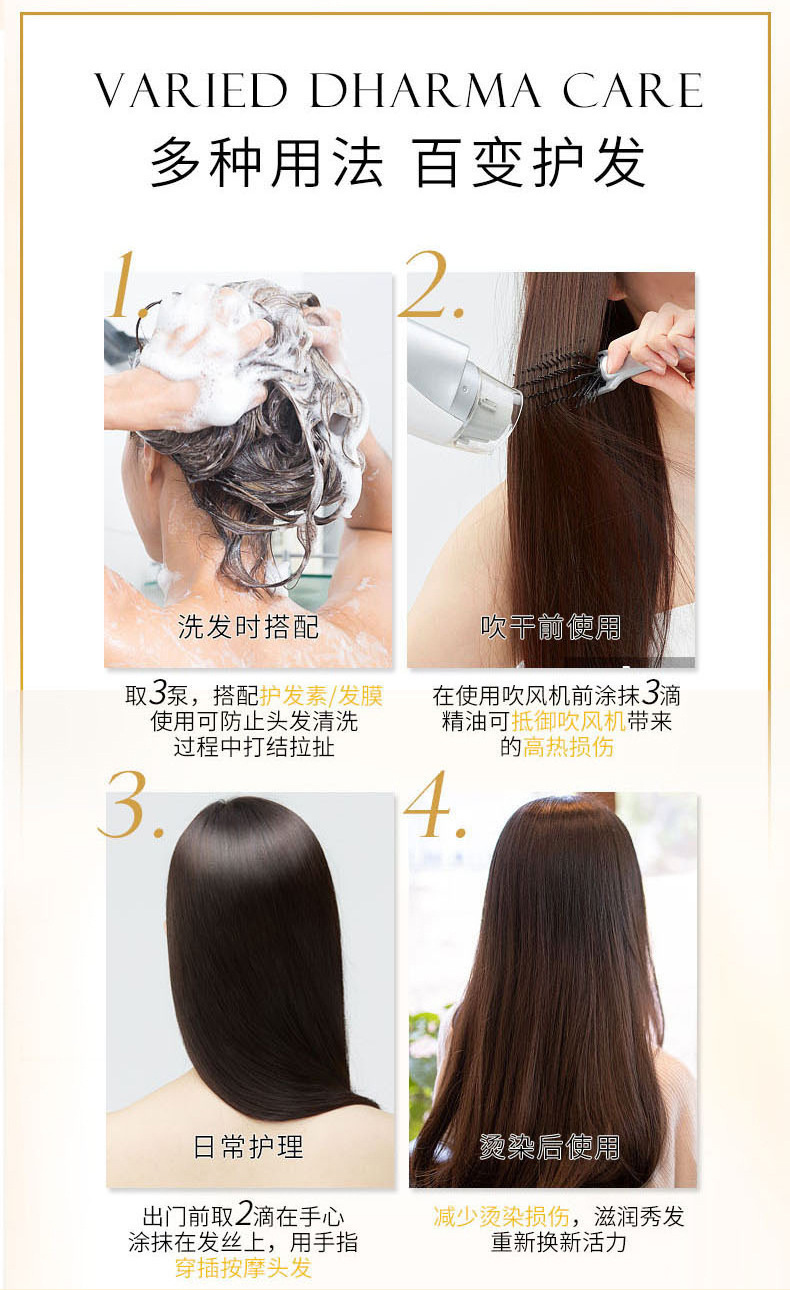 VARIED DHARMA CARE
多种用法 百变护发

1.
洗发时搭配
取3泵，搭配护发素/发膜使用可防止头发清洗过程中打结拉扯

2.
吹干前使用
在使用吹风机前涂抹3滴精油可抵御吹风机带来的高热损伤

3.
日常护理
出门前取2滴在手心涂抹在发丝上，用手指穿插按摩头发

4.
烫染后使用
减少烫染损伤，滋润秀发重新换新活力