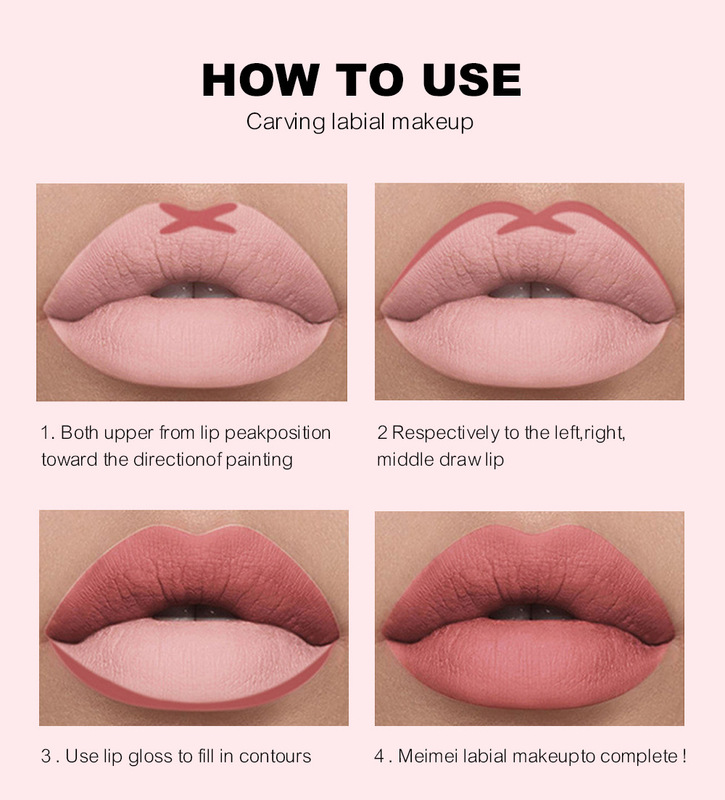 HOW TO USE
Carving labial makeup

1. Both upper from lip peakposition toward the directionof painting

2 Respectively to the left,right, middle draw lip

3 . Use lip gloss to fill in contours

4 . Meimei labial makeupto complete !