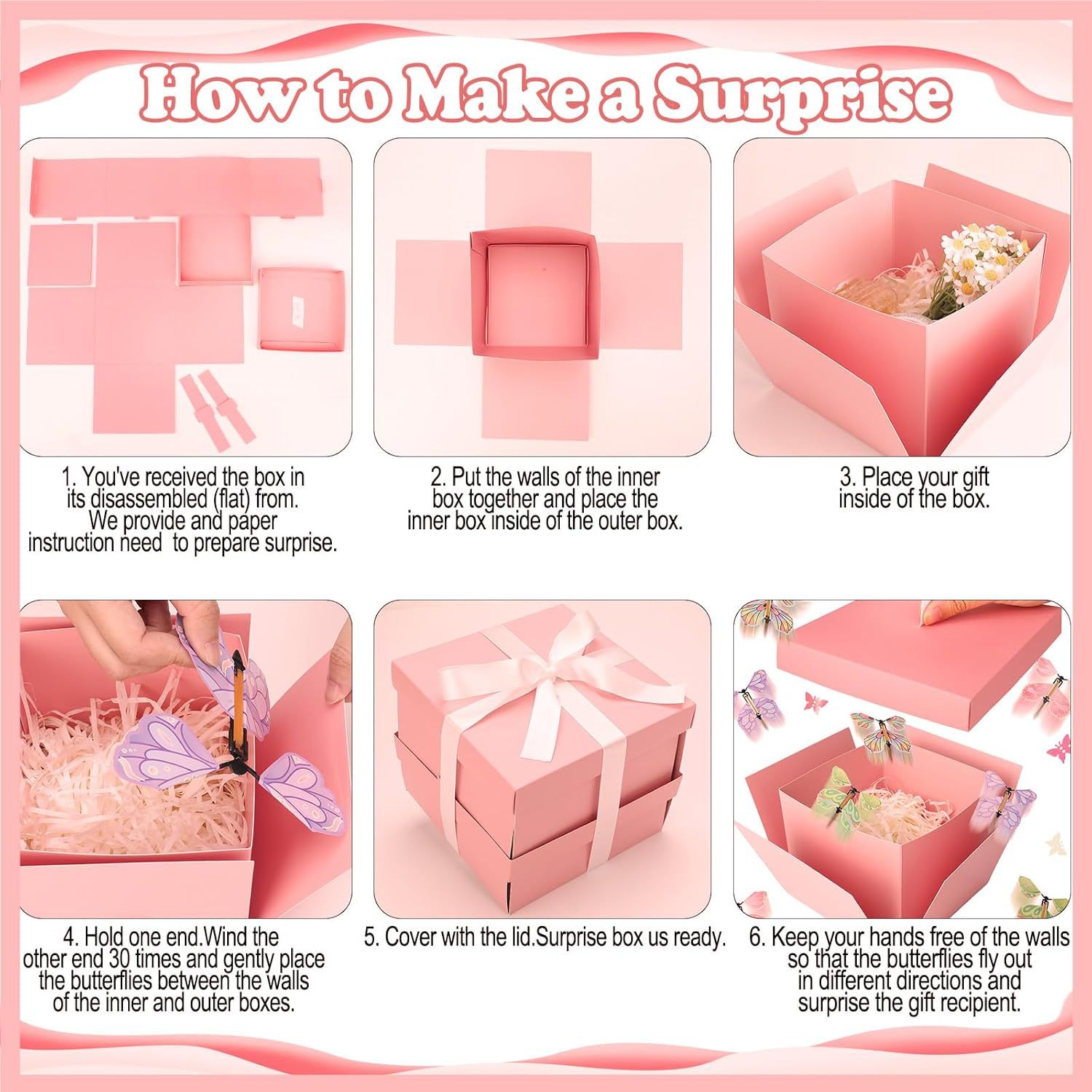 How to Make a Surprise

1. You've received the box in its disassembled (flat) from. We provide and paper instruction need  to prepare surprise.

2. Put the walls of the inner box together and place the inner box inside of the outer box.

3. Place your gift inside of the box.

4. Hold one end.Wind the other end 30 times and gently place the butterflies between the walls of the inner and outer boxes.

5. Cover with the lid.Surprise box us ready.

6. Keep your hands free of the walls so that the butterflies fly out in different directions and surprise the gift recipient.