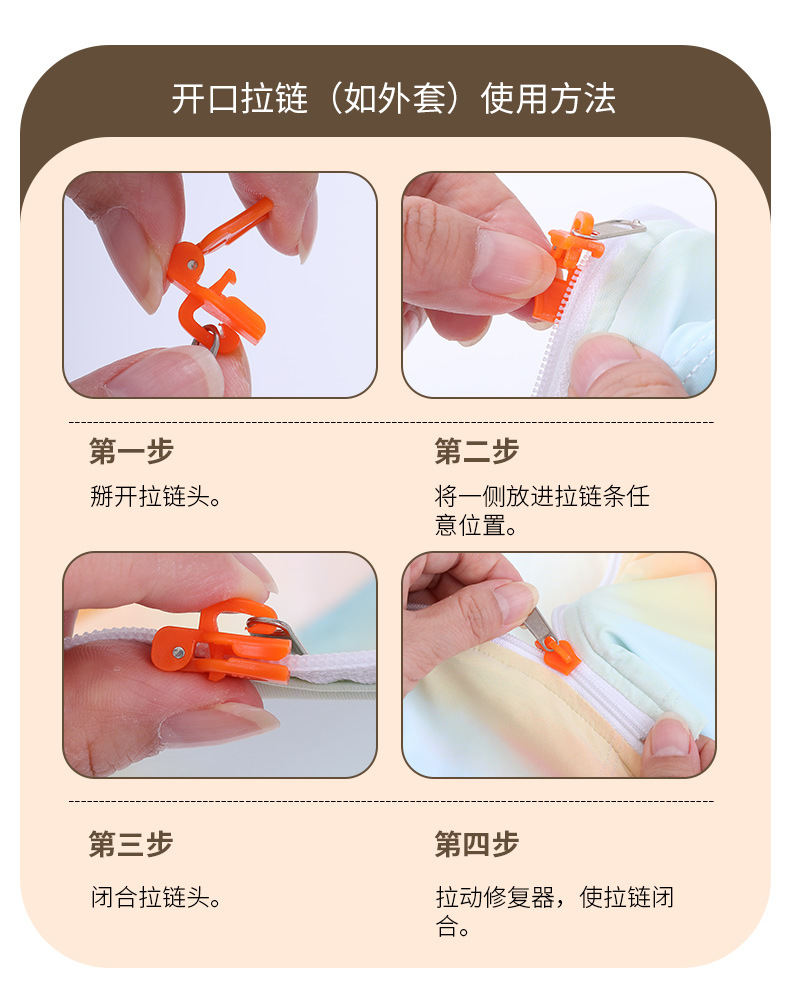 开口拉链（如外套）使用方法

第一步

掰开拉链头。

第二步

将一侧放进拉链条任意位置。

第三步

闭合拉链头。

第四步

拉动修复器，使拉链闭合。